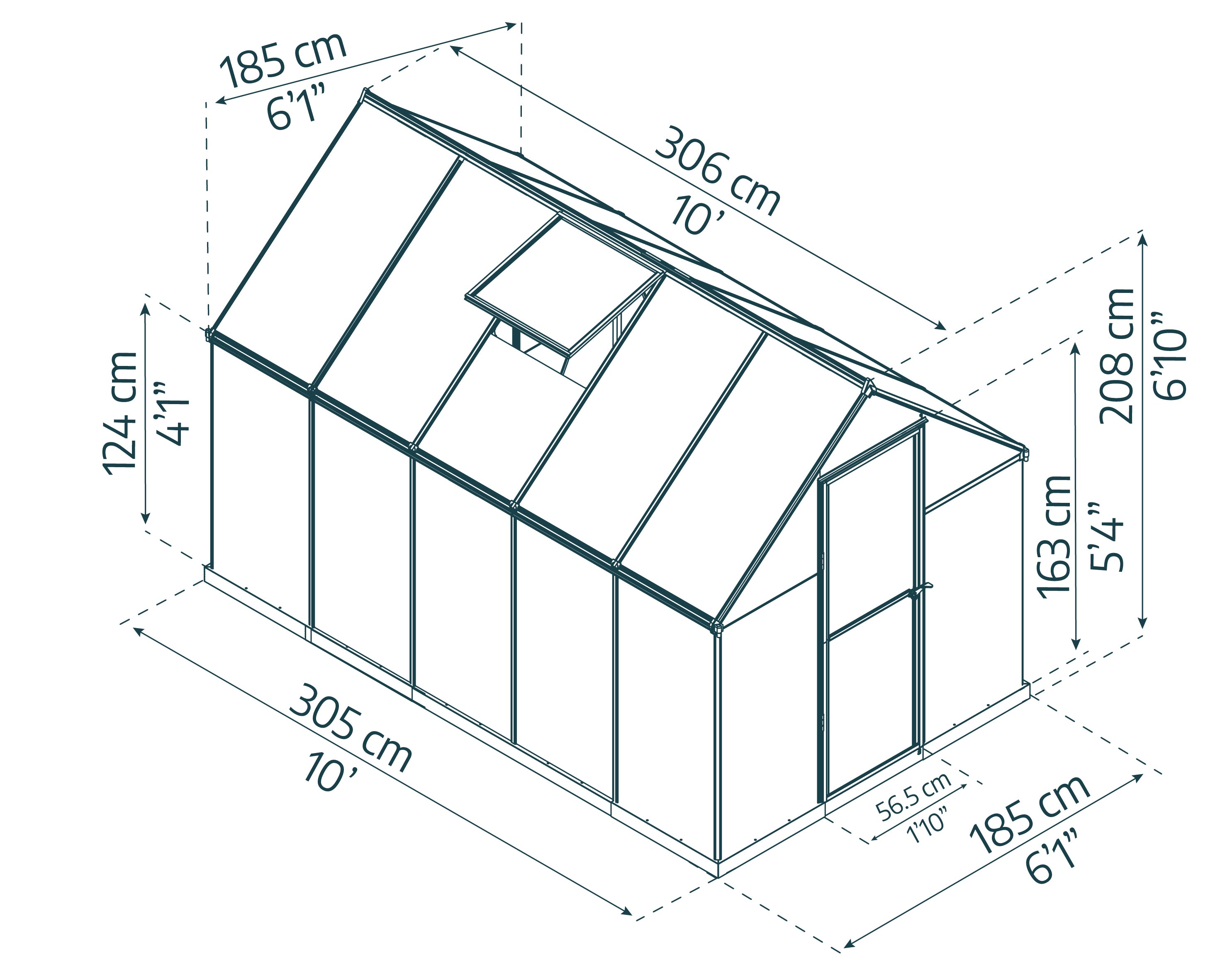 185 cm
6'1"

306 cm
10'

124 cm
4'1"

208 cm
6'10"

163 cm
5'4"

305 cm
10'

56.5 cm
1'10"

185 cm
6'1"