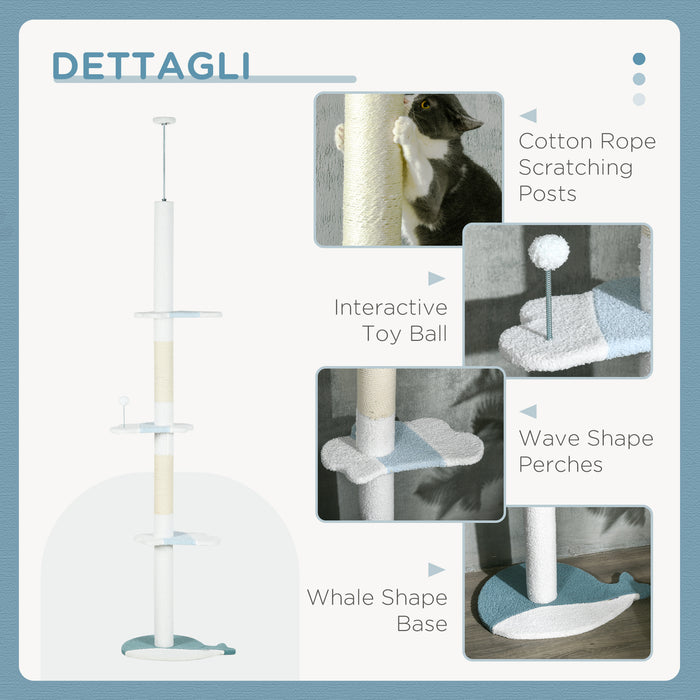 DETTAGLI

Cotton Rope Scratching Posts

Interactive Toy Ball

Wave Shape Perches

Whale Shape Base