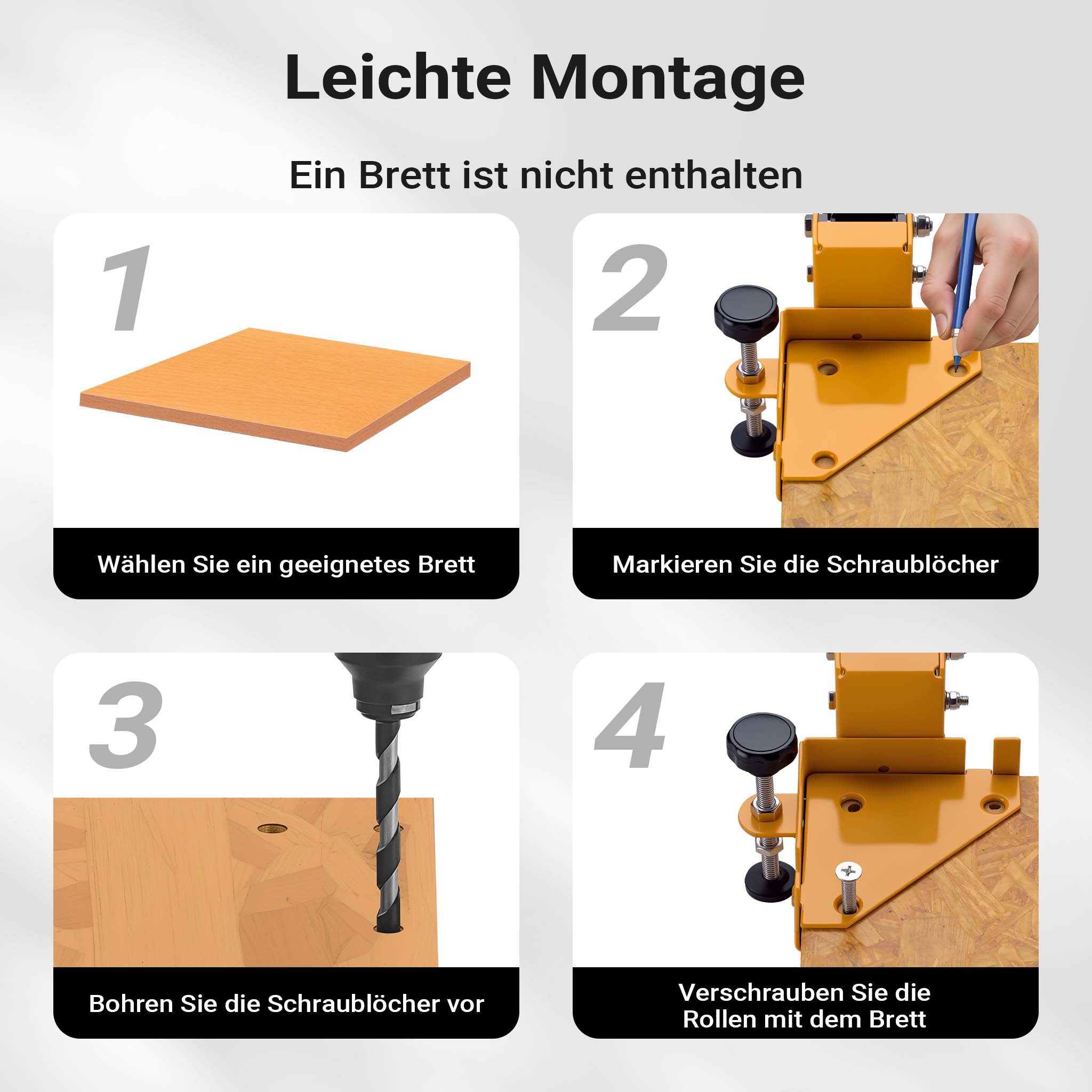 Leichte Montage

Ein Brett ist nicht enthalten

1

Wählen Sie ein geeignetes Brett

2

Markieren Sie die Schraublöcher

3

Bohren Sie die Schraublöcher vor

4

Verschrauben Sie die Rollen mit dem Brett