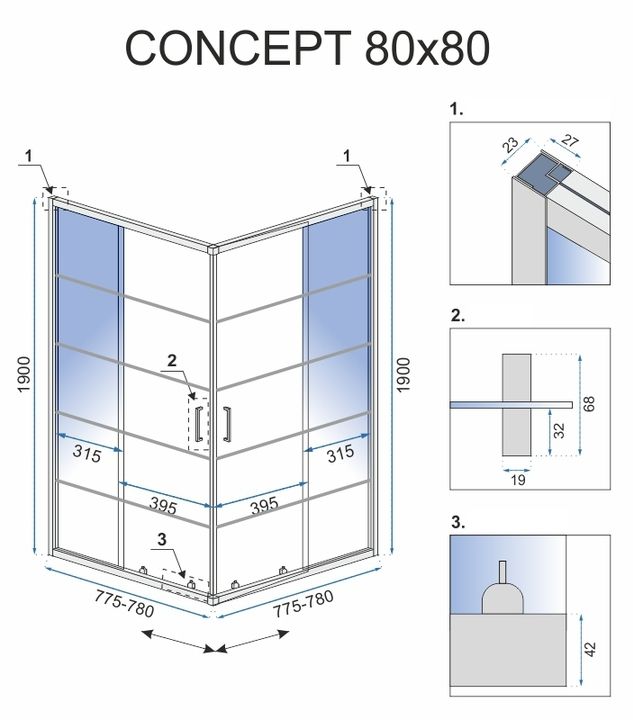 CONCEPT 80x80

1

1

1900

1900

2

315

315

395

395

3

775-780

775-780

1.

23

27

2.

68

32

19

3.

42