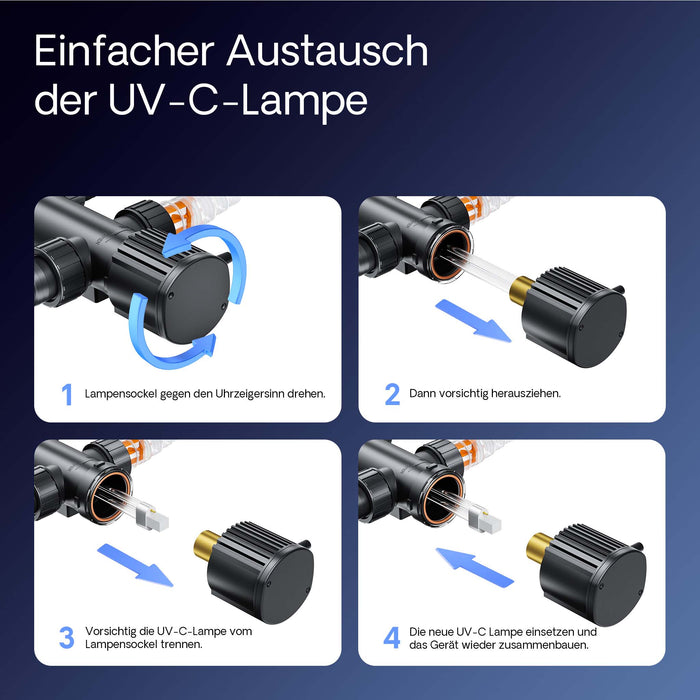 Einfacher Austausch der UV-C-Lampe

1 Lampensockel gegen den Uhrzeigersinn drehen.

2 Dann vorsichtig herausziehen.

3 Vorsichtig die UV-C-Lampe vom Lampensockel trennen.

4 Die neue UV-C Lampe einsetzen und das Gerät wieder zusammenbauen.