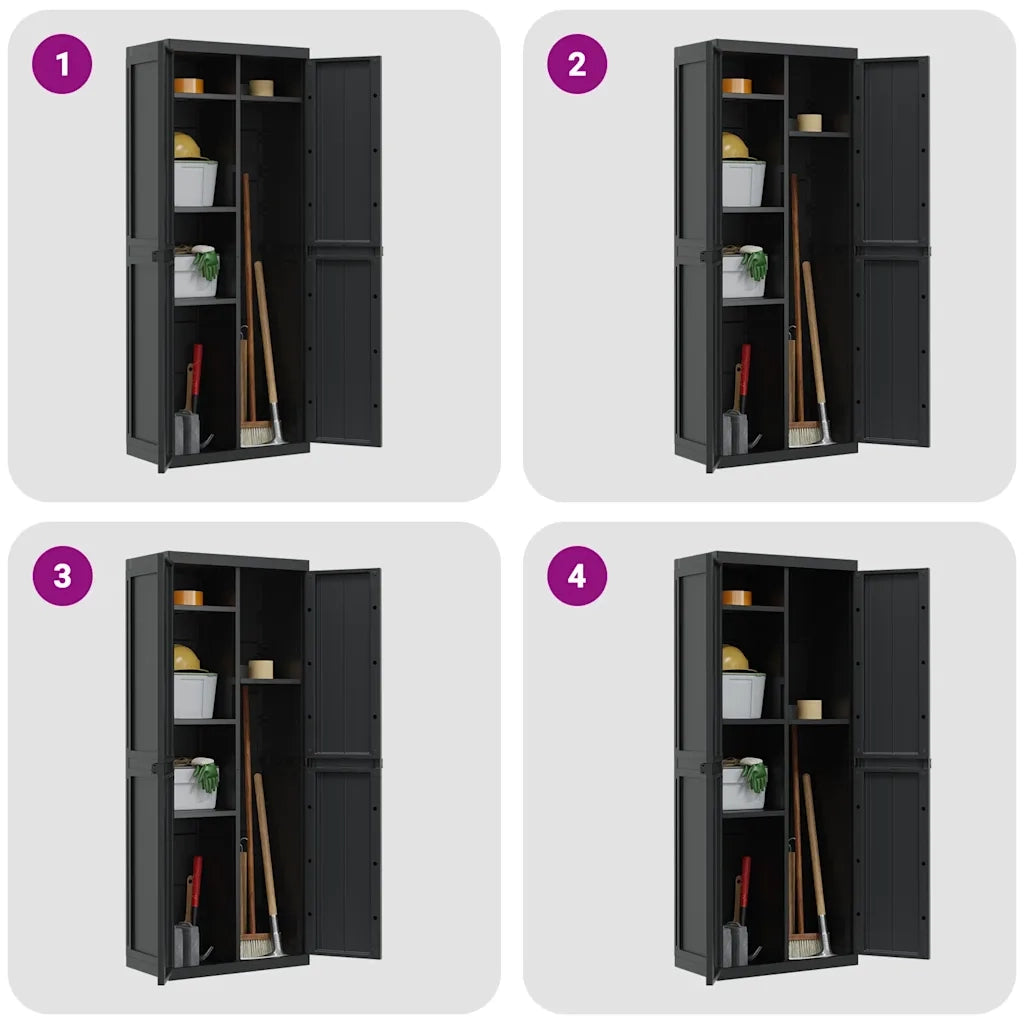 1

2

3

4