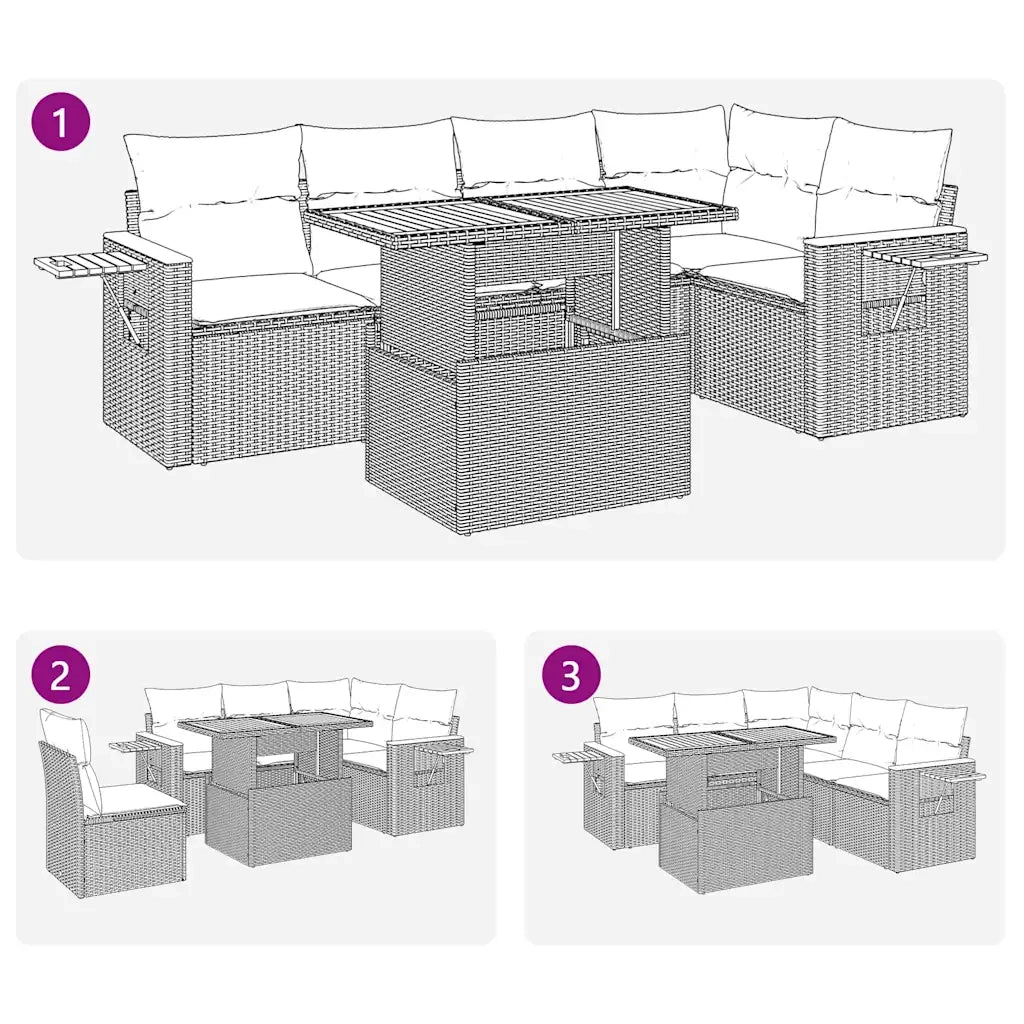 1

2

3