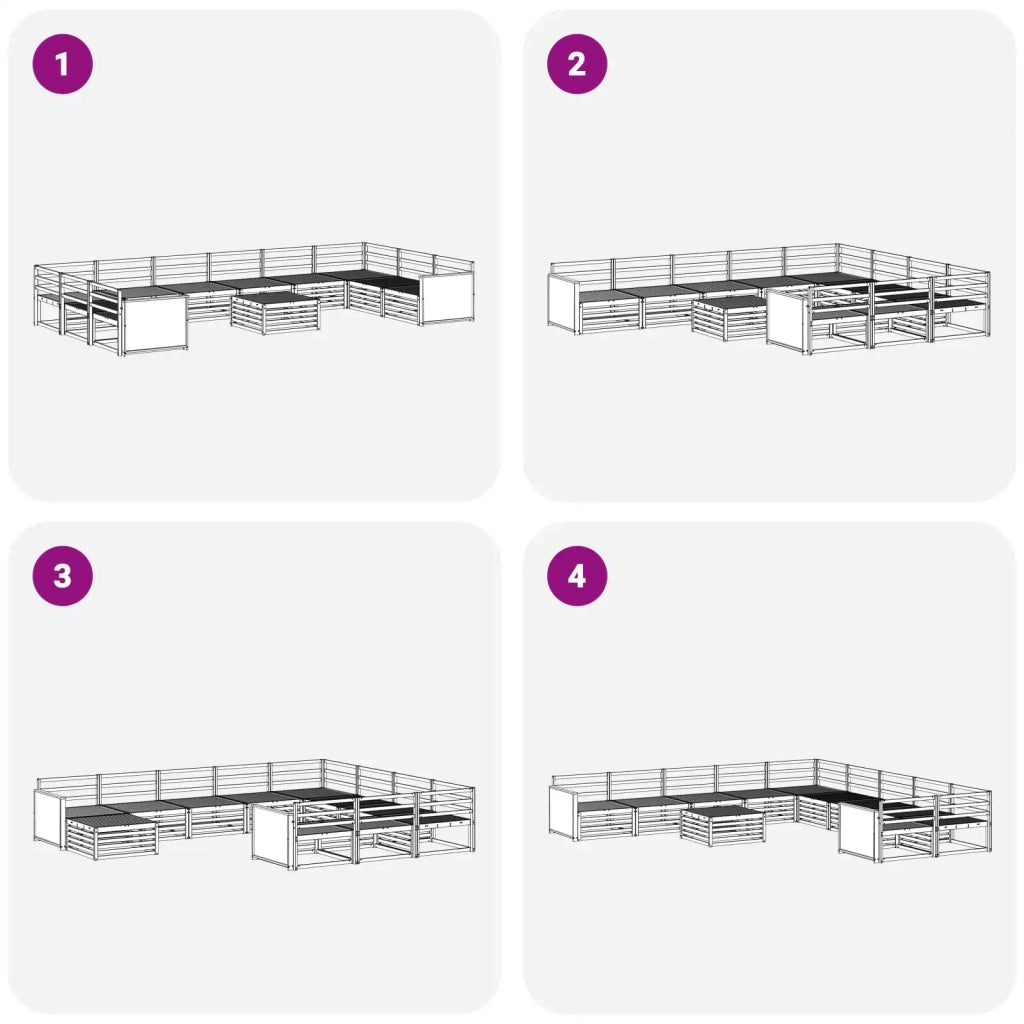 1

2

3

4