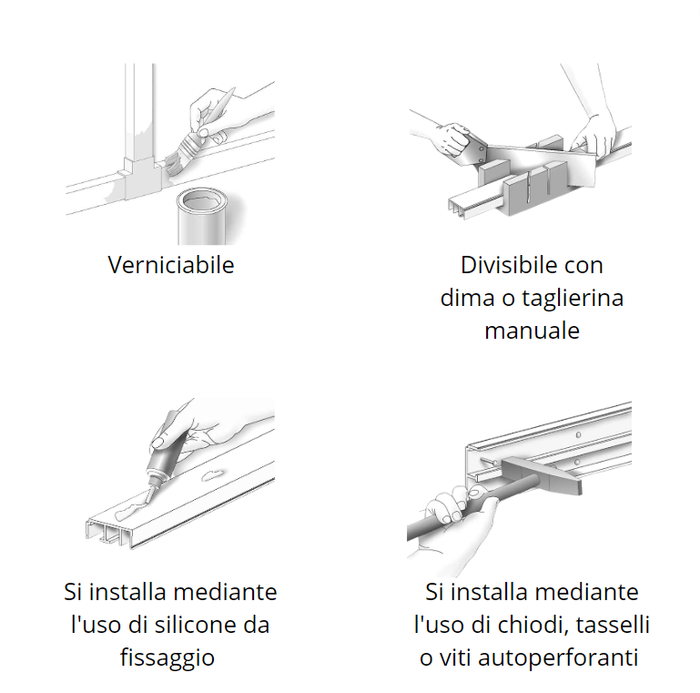 Verniciabile

Divisibile con dima o taglierina manuale

Si installa mediante l'uso di silicone da fissaggio

Si installa mediante l'uso di chiodi, tasselli o viti autoperforanti