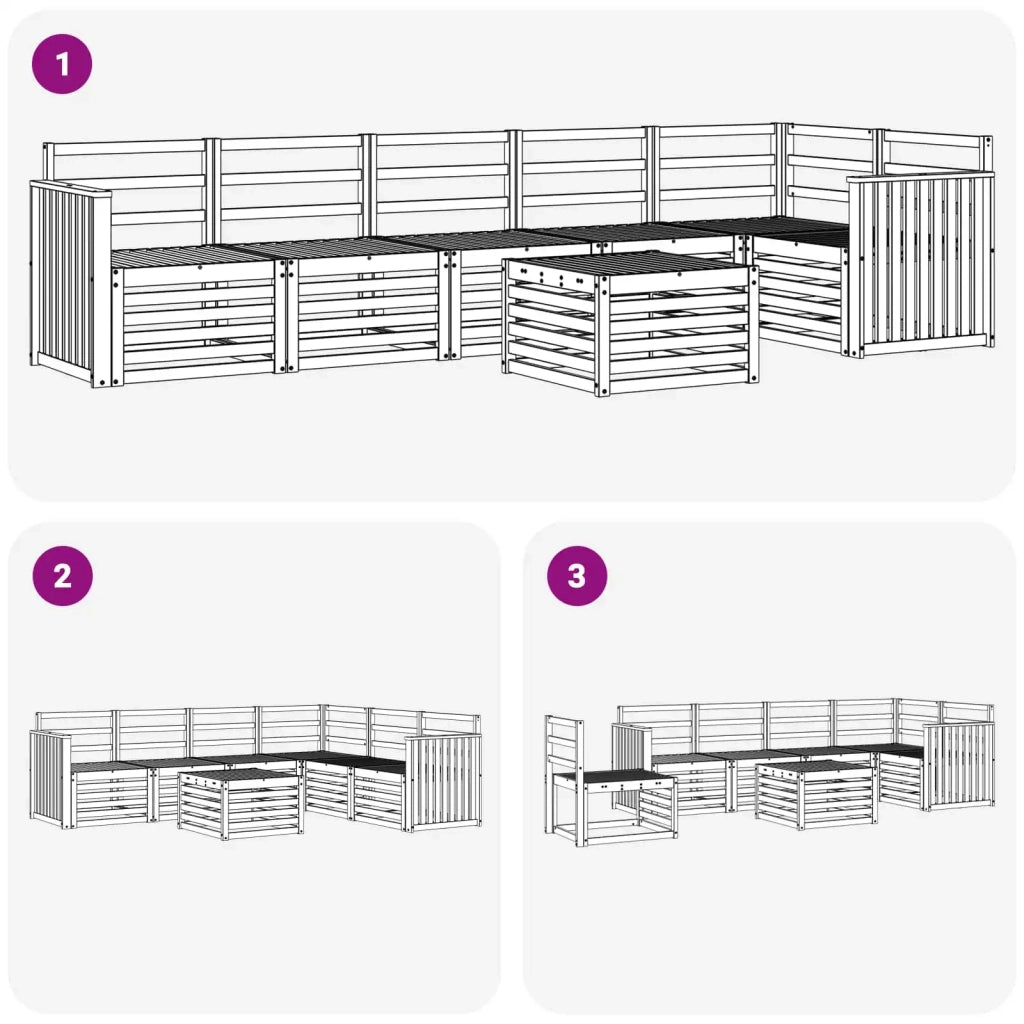 1

2

3