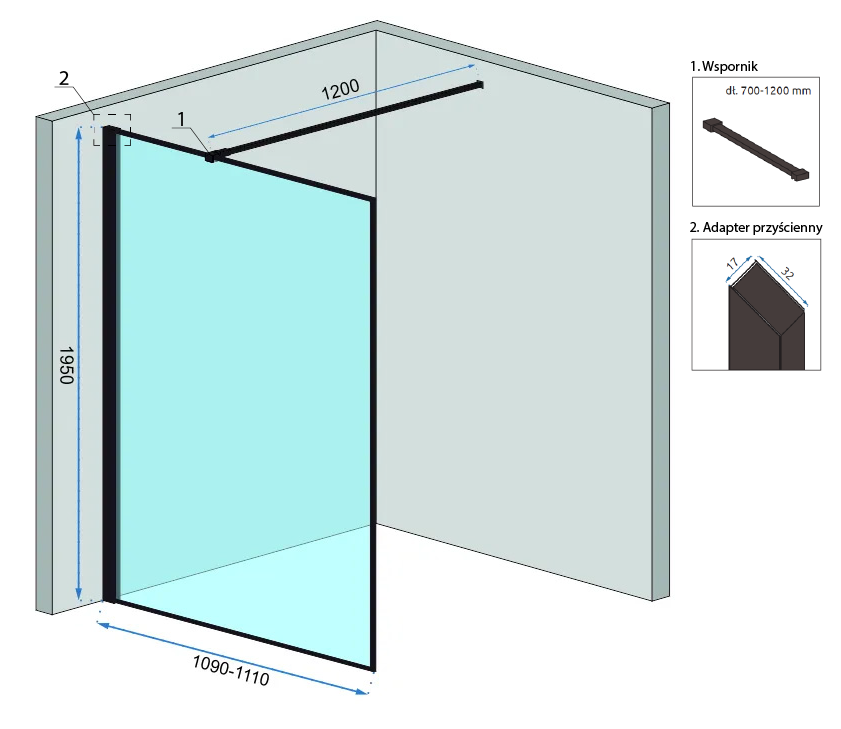 2

1

1200

1950

1090-1110

1. Wspornik

dł. 700-1200 mm

2. Adapter przyścienny

17

32