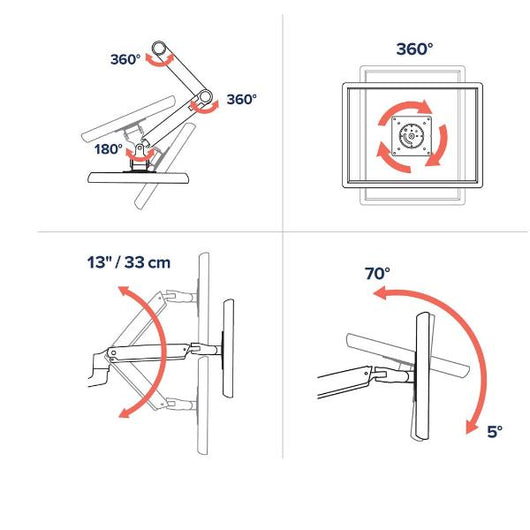 360°

360°

180°

360°

13" / 33 cm

70°

5°