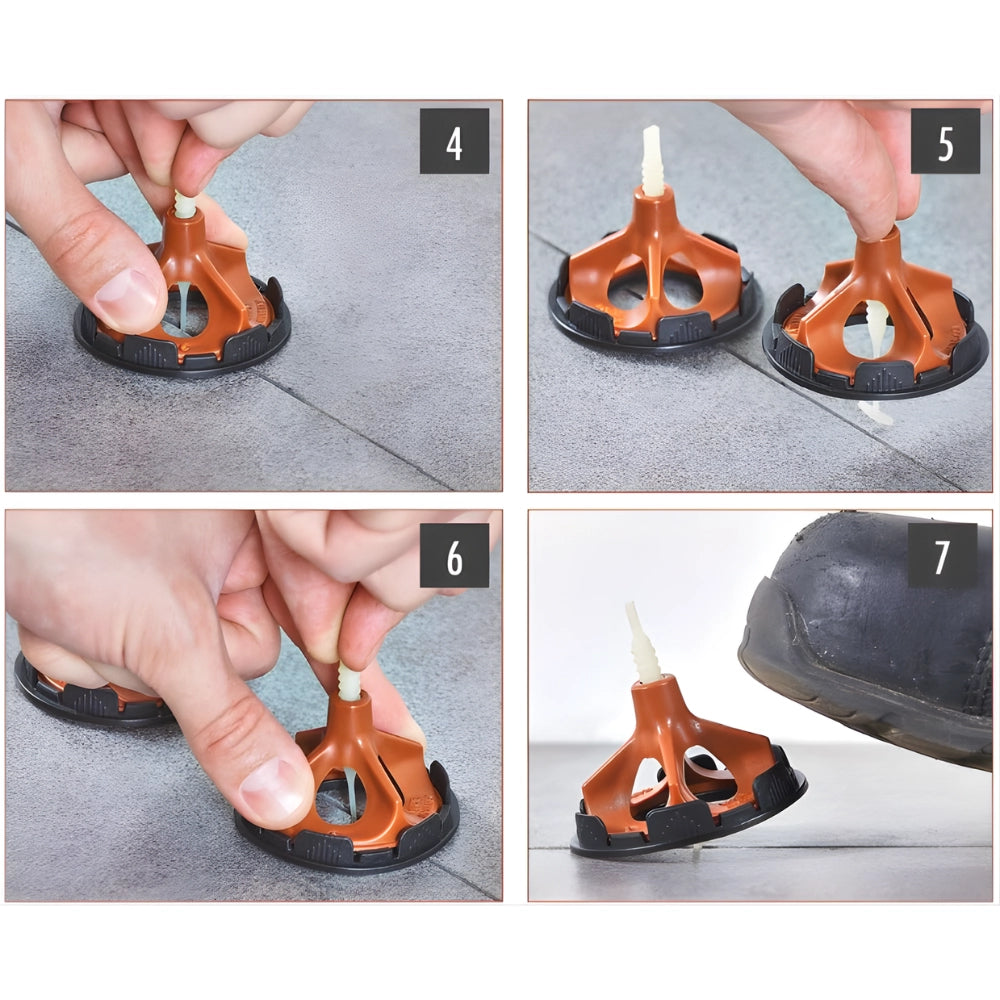 4

5

6

7