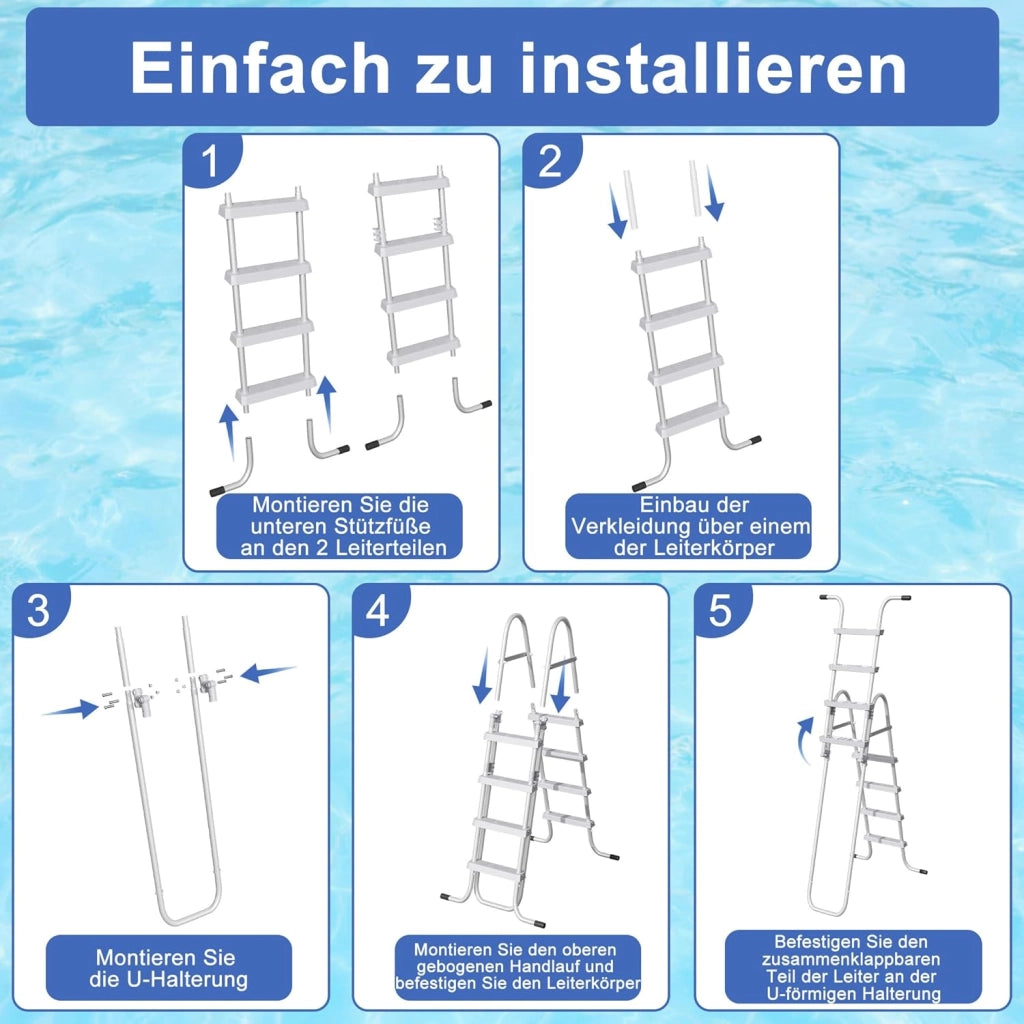 Einfach zu installieren

1

Montieren Sie die unteren Stützfüße an den 2 Leiterteilen

2

Einbau der Verkleidung über einem der Leiterkörper

3

Montieren Sie die U-Halterung

4

Montieren Sie den oberen gebogenen Handlauf und befestigen Sie den Leiterkörper

5

Befestigen Sie den zusammenklappbaren Teil der Leiter an der U-förmigen Halterung