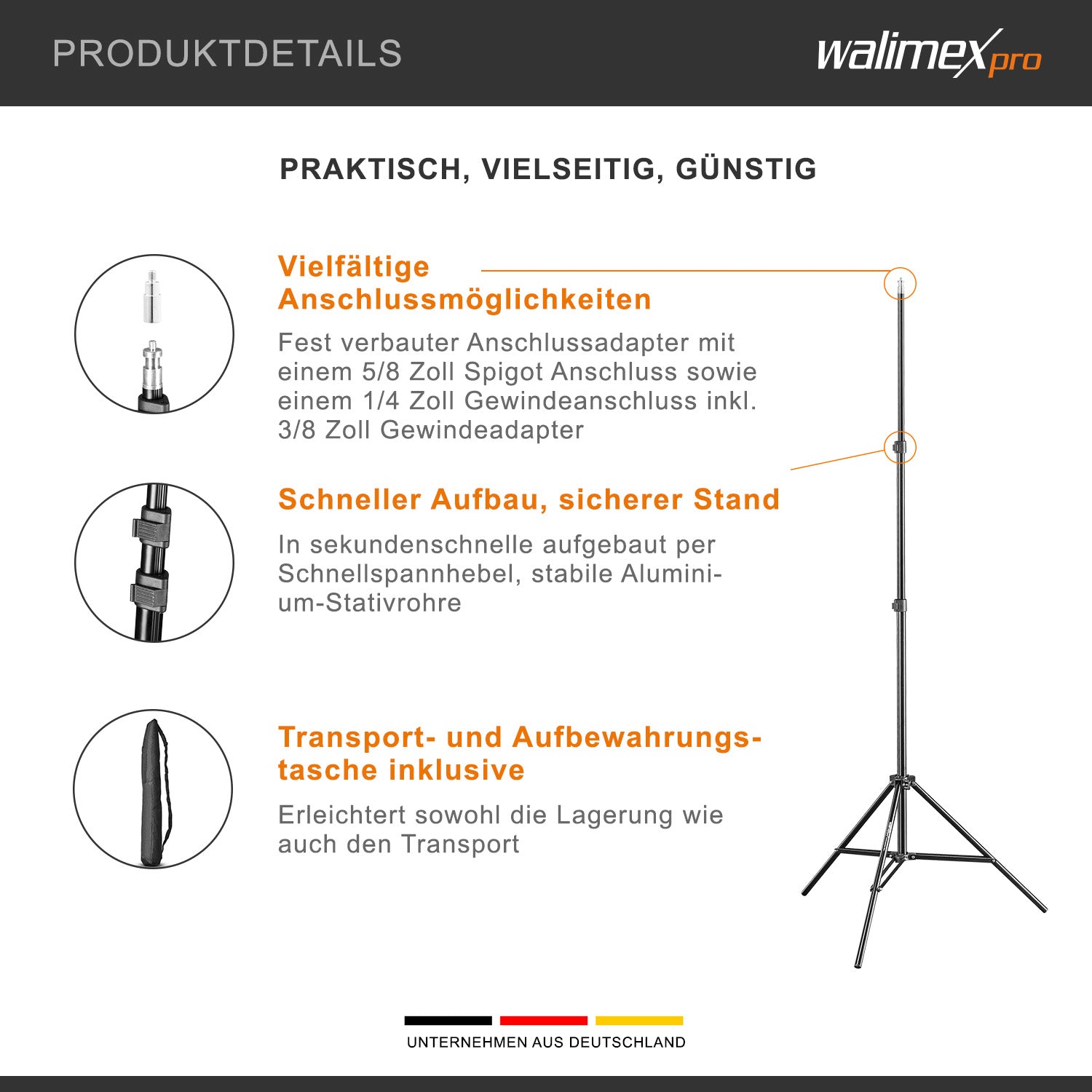 PRODUKTDETAILS

walimex pro

PRAKTISCH, VIELSEITIG, GÜNSTIG

Vielfältige Anschlussmöglichkeiten

Fest verbauter Anschlussadapter mit einem 5/8 Zoll Spigot Anschluss sowie einem 1/4 Zoll Gewindeanschluss inkl. 3/8 Zoll Gewindeadapter

Schneller Aufbau, sicherer Stand

In sekundenschnelle aufgebaut per Schnellspannhebel, stabile Aluminium-Stativrohre

Transport- und Aufbewahrungstasche inklusive

Erleichtert sowohl die Lagerung wie auch den Transport

UNTERNEHMEN AUS DEUTSCHLAND