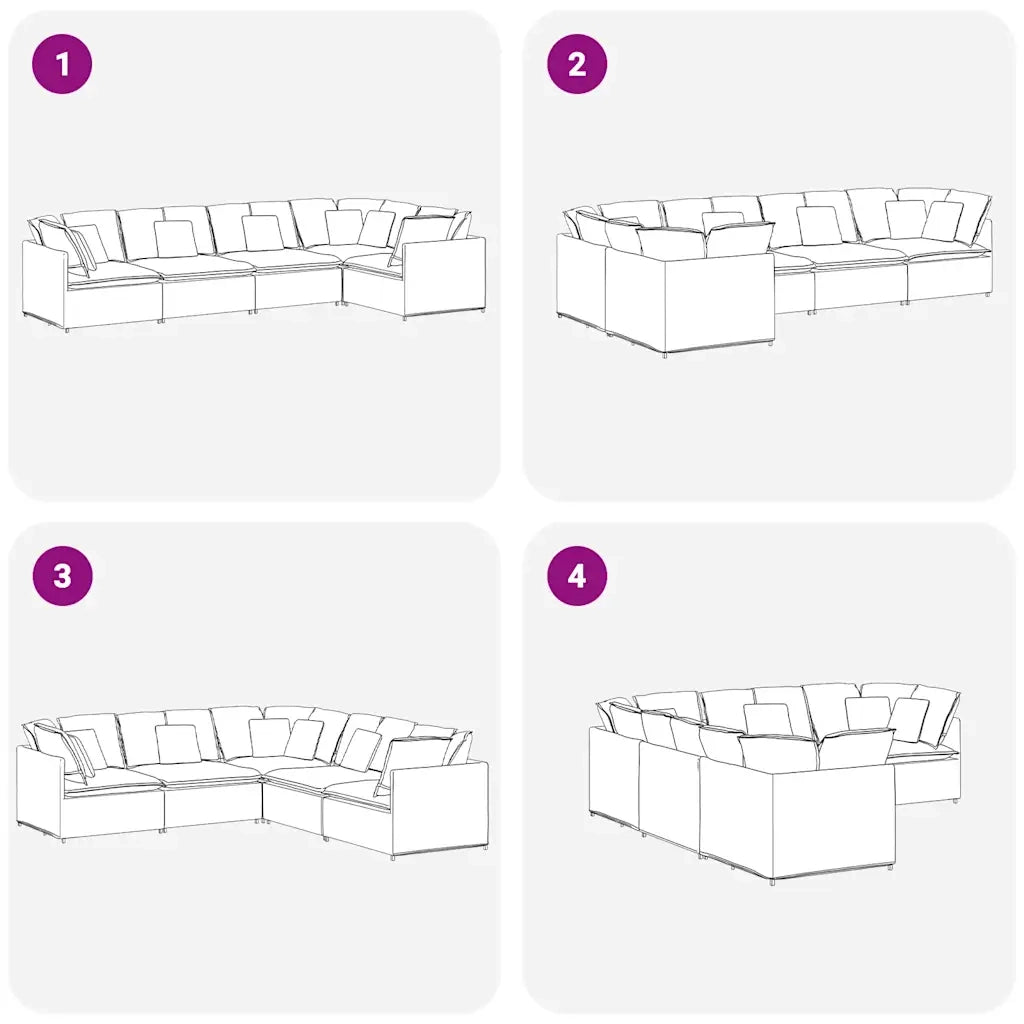 1

2

3

4