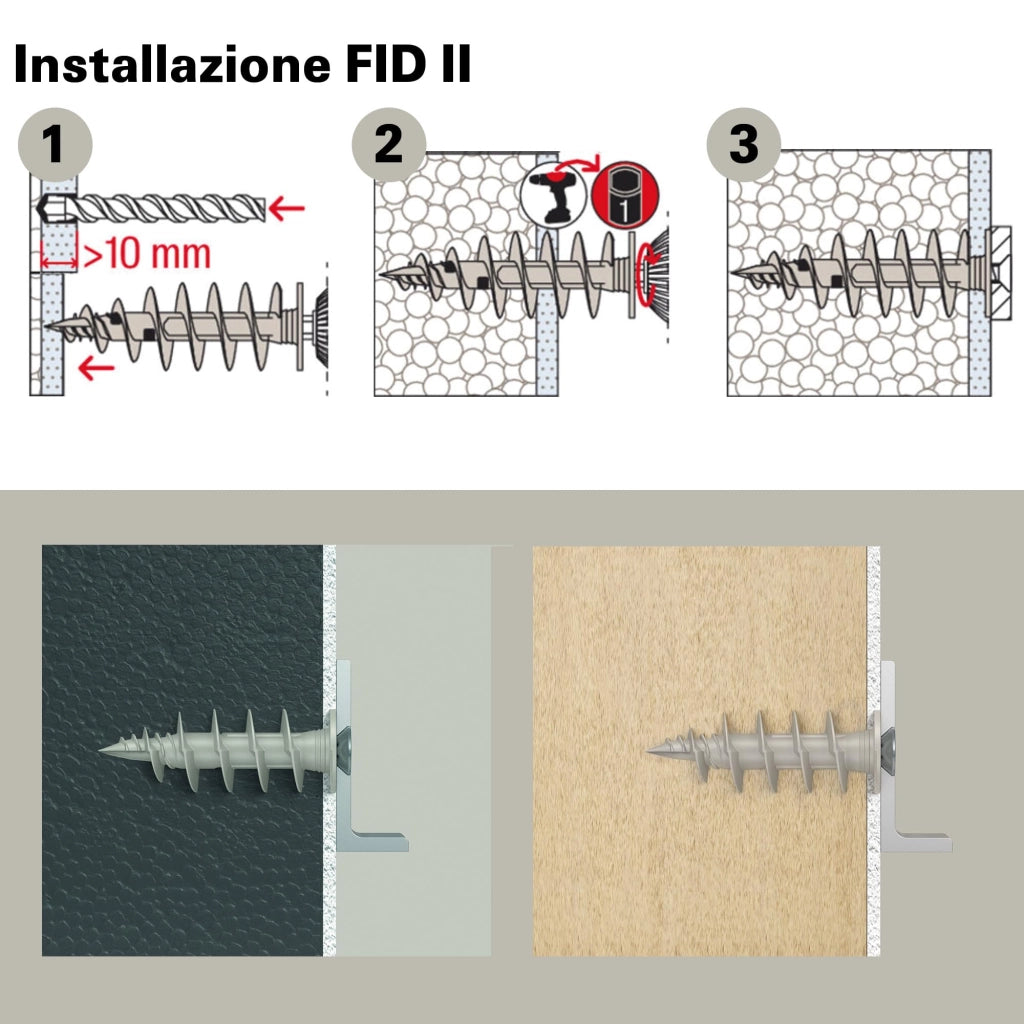 Installazione FID II

1

>10 mm

2

1

3