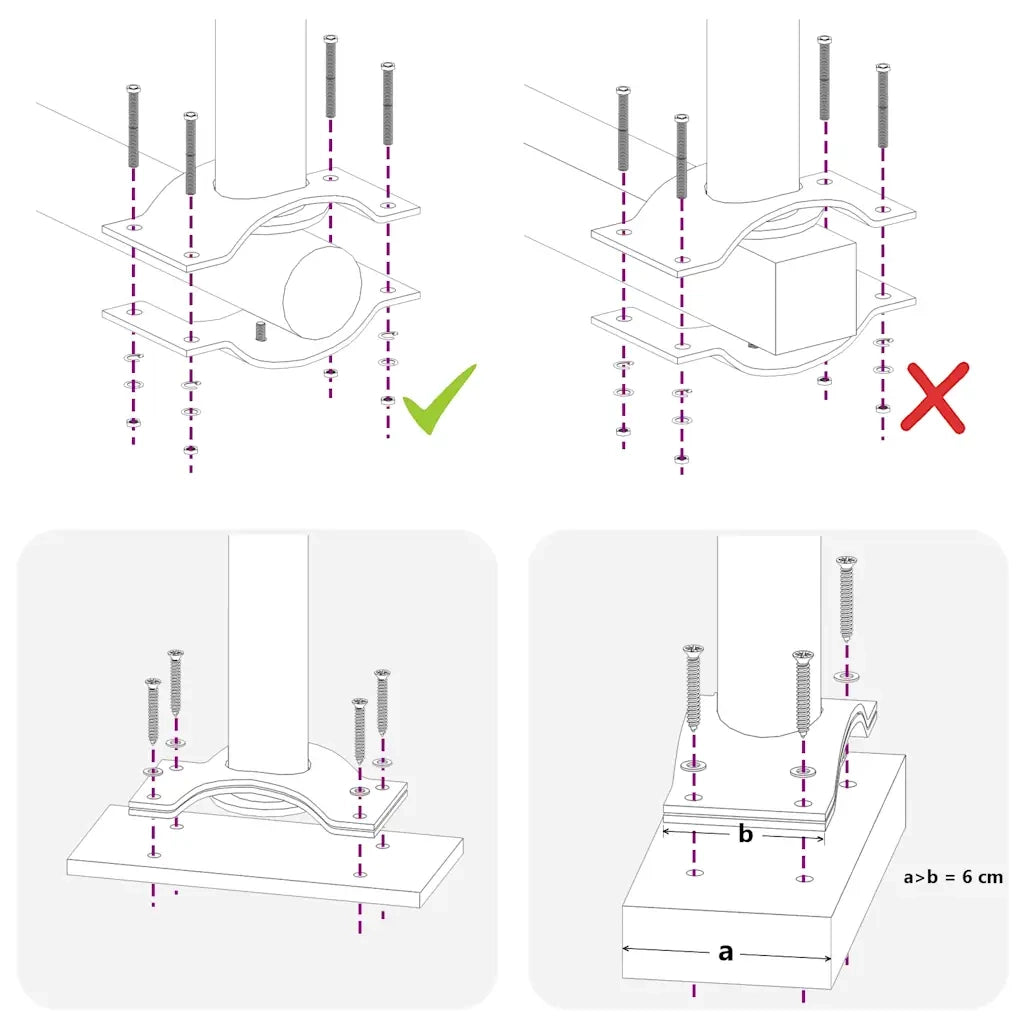 b

a>b = 6 cm

a