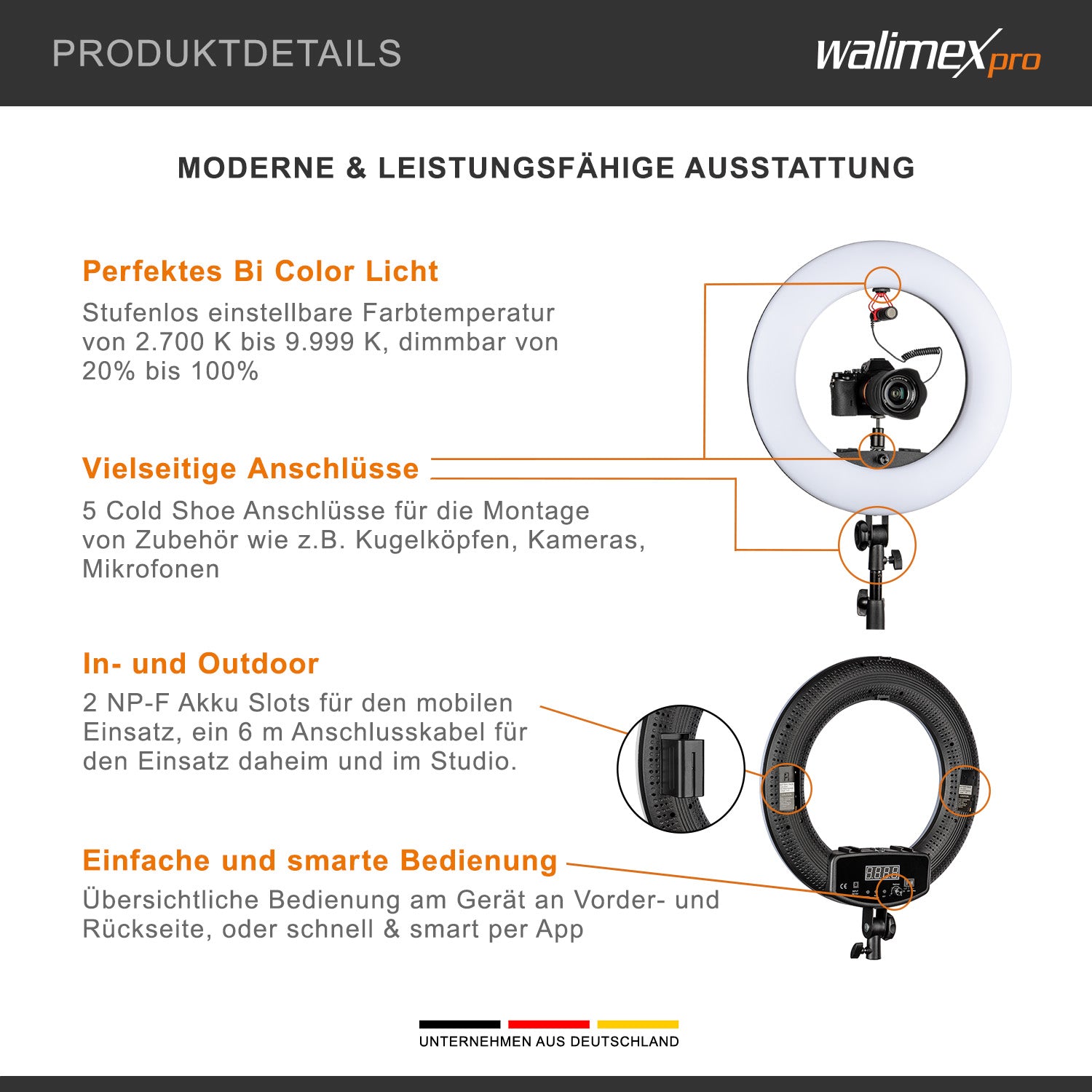 PRODUKTDETAILS

walimex pro

MODERNE & LEISTUNGSFÄHIGE AUSSTATTUNG

Perfektes Bi Color Licht

Stufenlos einstellbare Farbtemperatur von 2.700 K bis 9.999 K, dimmbar von 20% bis 100%

Vielseitige Anschlüsse

5 Cold Shoe Anschlüsse für die Montage von Zubehör wie z.B. Kugelköpfen, Kameras, Mikrofonen

In- und Outdoor

2 NP-F Akku Slots für den mobilen Einsatz, ein 6 m Anschlusskabel für den Einsatz daheim und im Studio.

Einfache und smarte Bedienung

Übersichtliche Bedienung am Gerät an Vorder- und Rückseite, oder schnell & smart per App

UNTERNEHMEN AUS DEUTSCHLAND