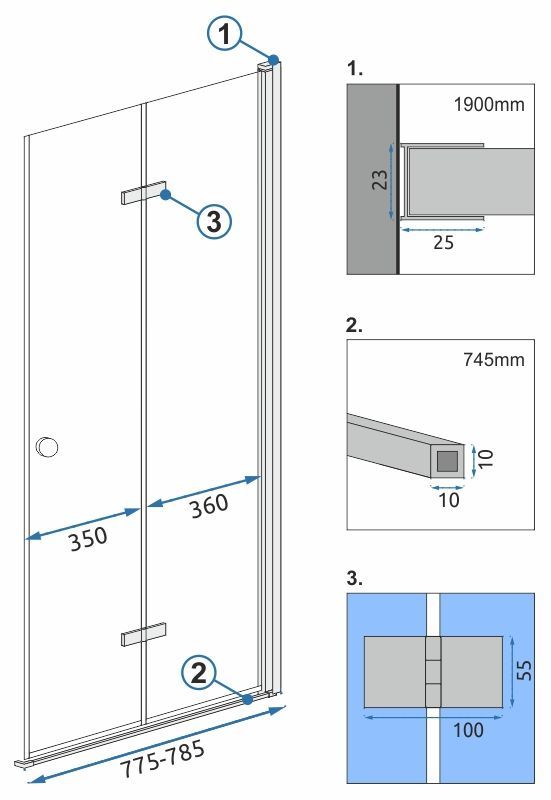 1

3

350

360

2

775-785

1.

1900mm

23

25

2.

745mm

10

10

3.

55

100