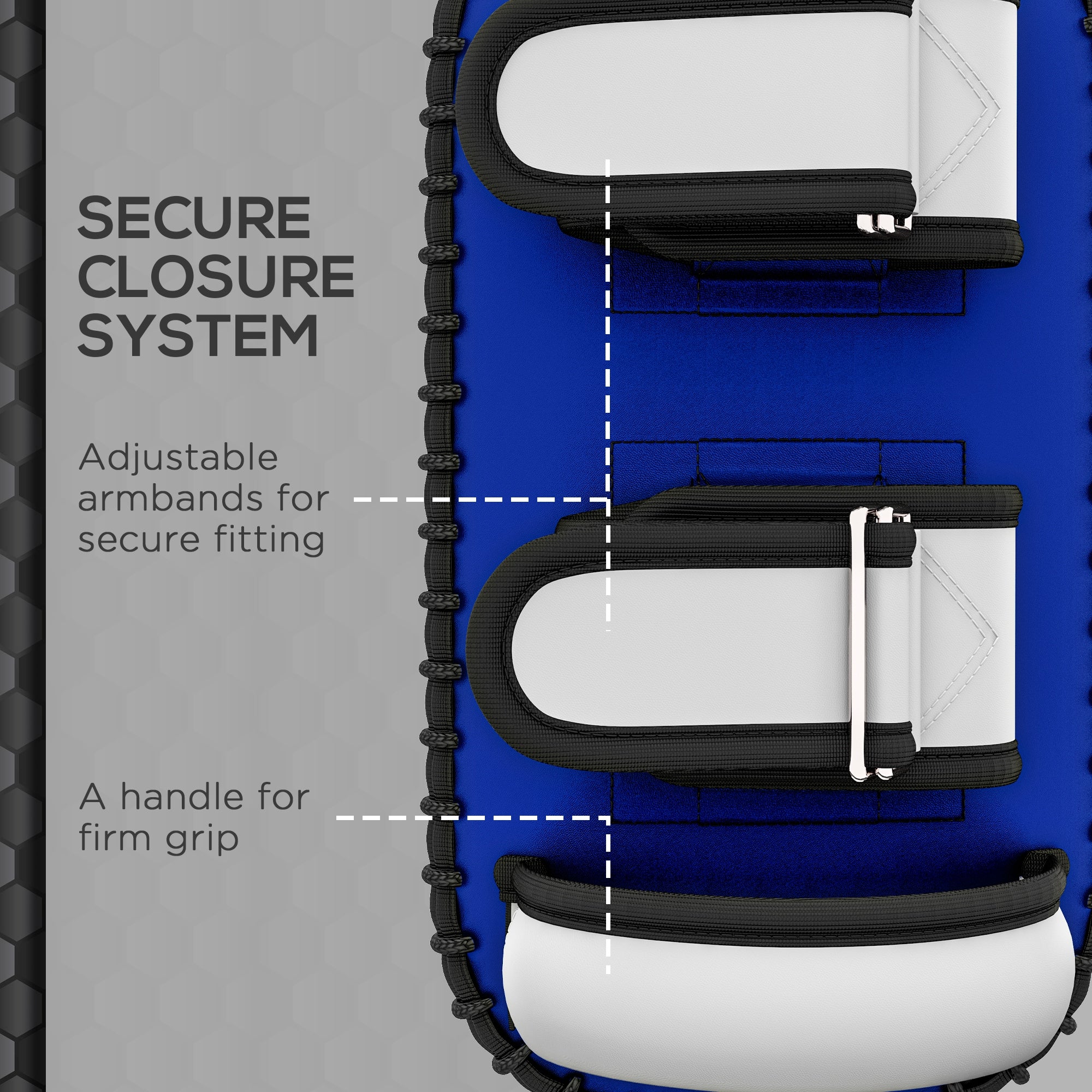 SECURE CLOSURE SYSTEM

Adjustable armbands for secure fitting

A handle for firm grip