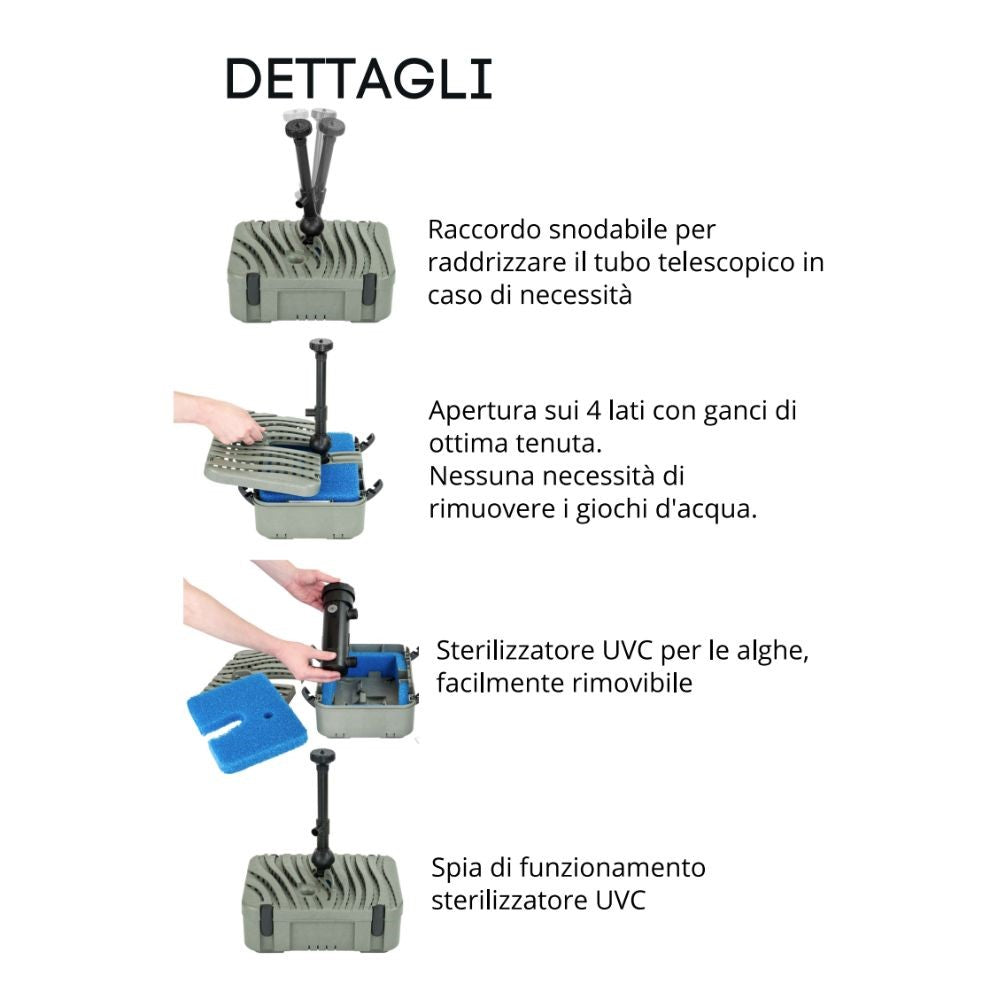 DETTAGLI

Raccordo snodabile per raddrizzare il tubo telescopico in caso di necessità

Apertura sui 4 lati con ganci di ottima tenuta.
Nessuna necessità di rimuovere i giochi d'acqua.

Sterilizzatore UVC per le alghe, facilmente rimovibile

Spia di funzionamento sterilizzatore UVC