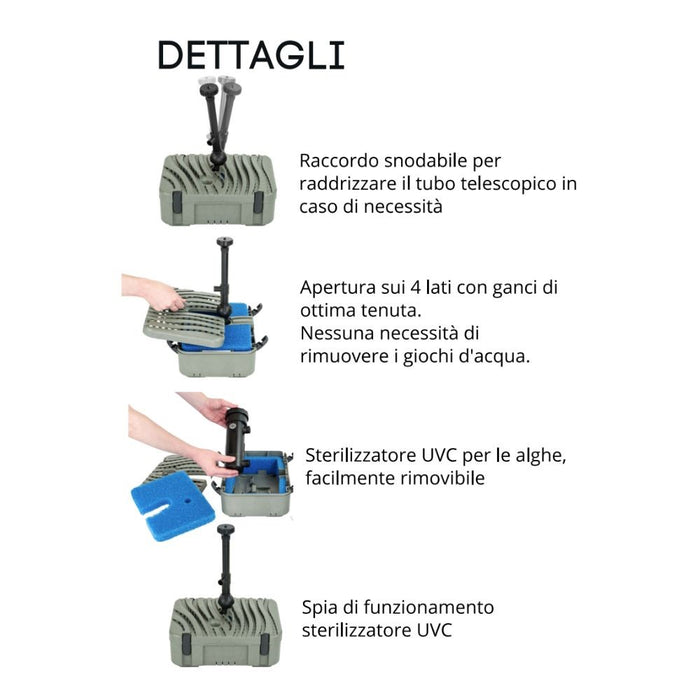 DETTAGLI

Raccordo snodabile per raddrizzare il tubo telescopico in caso di necessità

Apertura sui 4 lati con ganci di ottima tenuta.
Nessuna necessità di rimuovere i giochi d'acqua.

Sterilizzatore UVC per le alghe, facilmente rimovibile

Spia di funzionamento sterilizzatore UVC