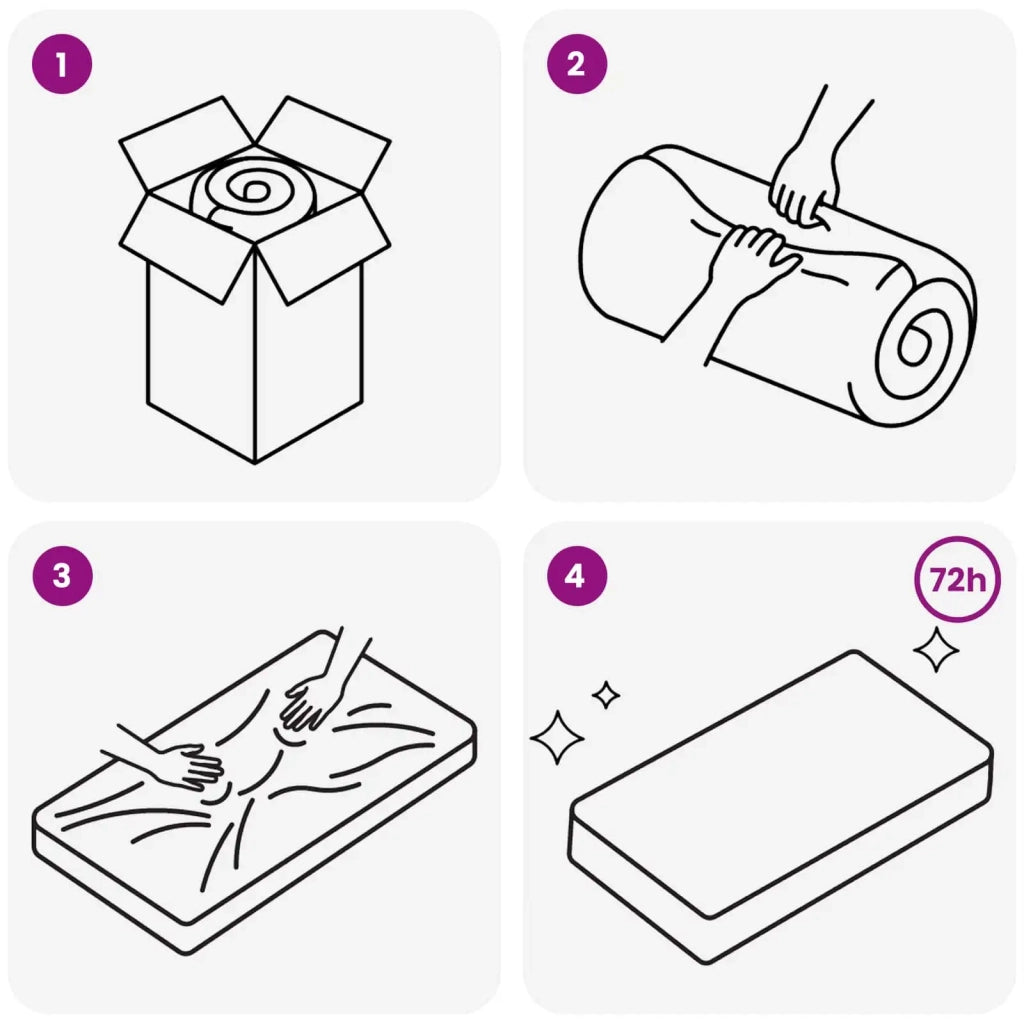 1

2

3

4

72h