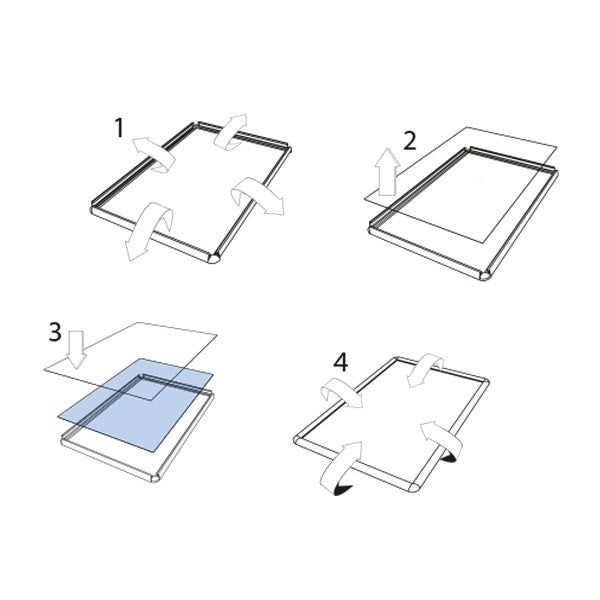 1

2

3

4