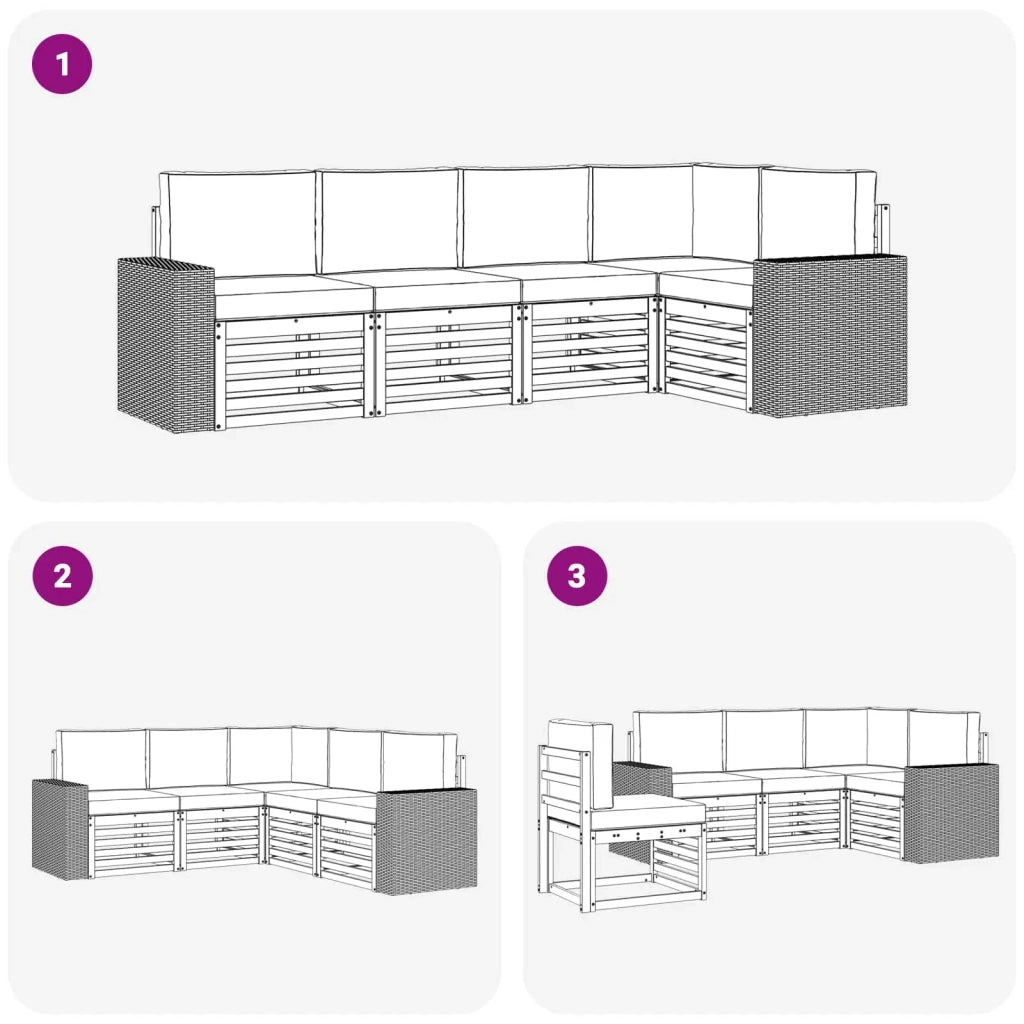 1

2

3