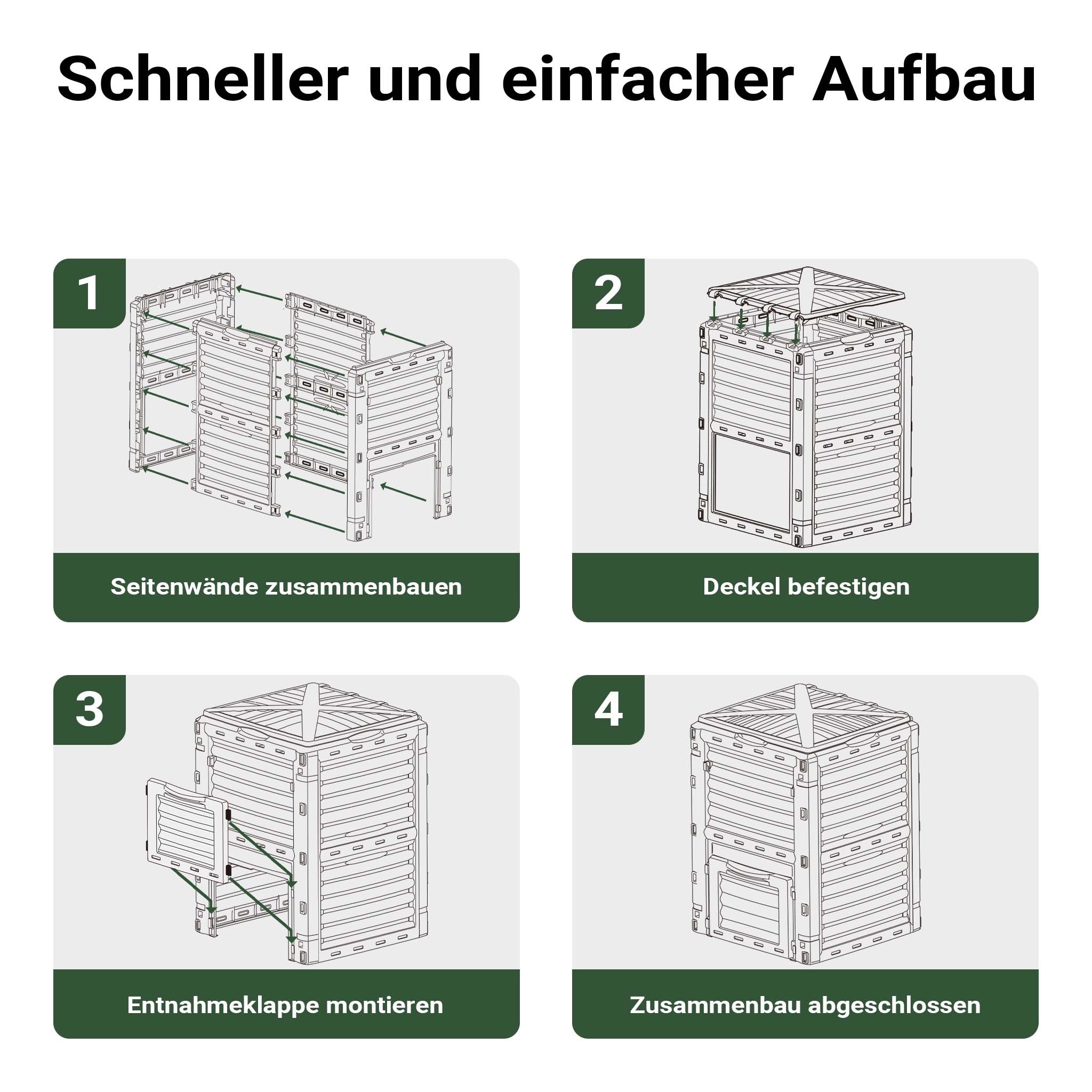 Schneller und einfacher Aufbau

1

Seitenwände zusammenbauen

2

Deckel befestigen

3

Entnahmeklappe montieren

4

Zusammenbau abgeschlossen