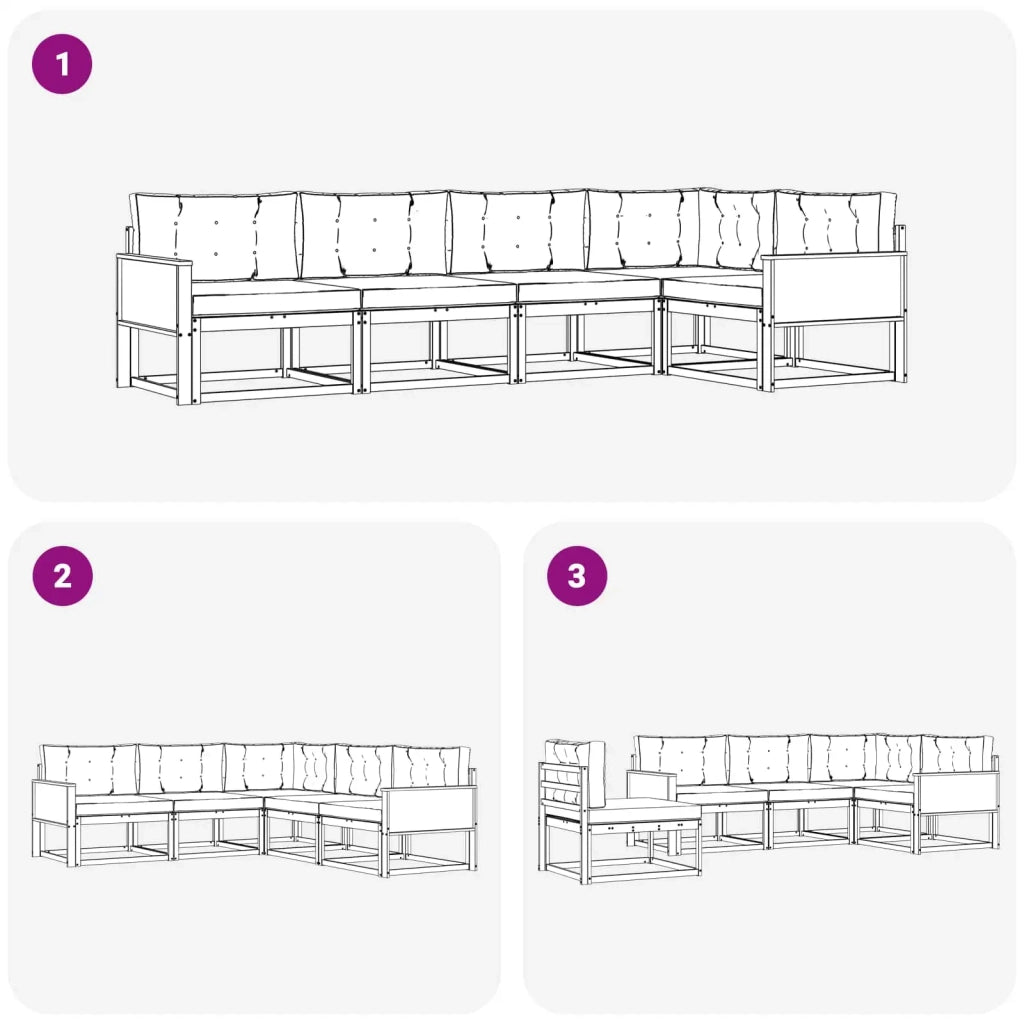 1

2

3