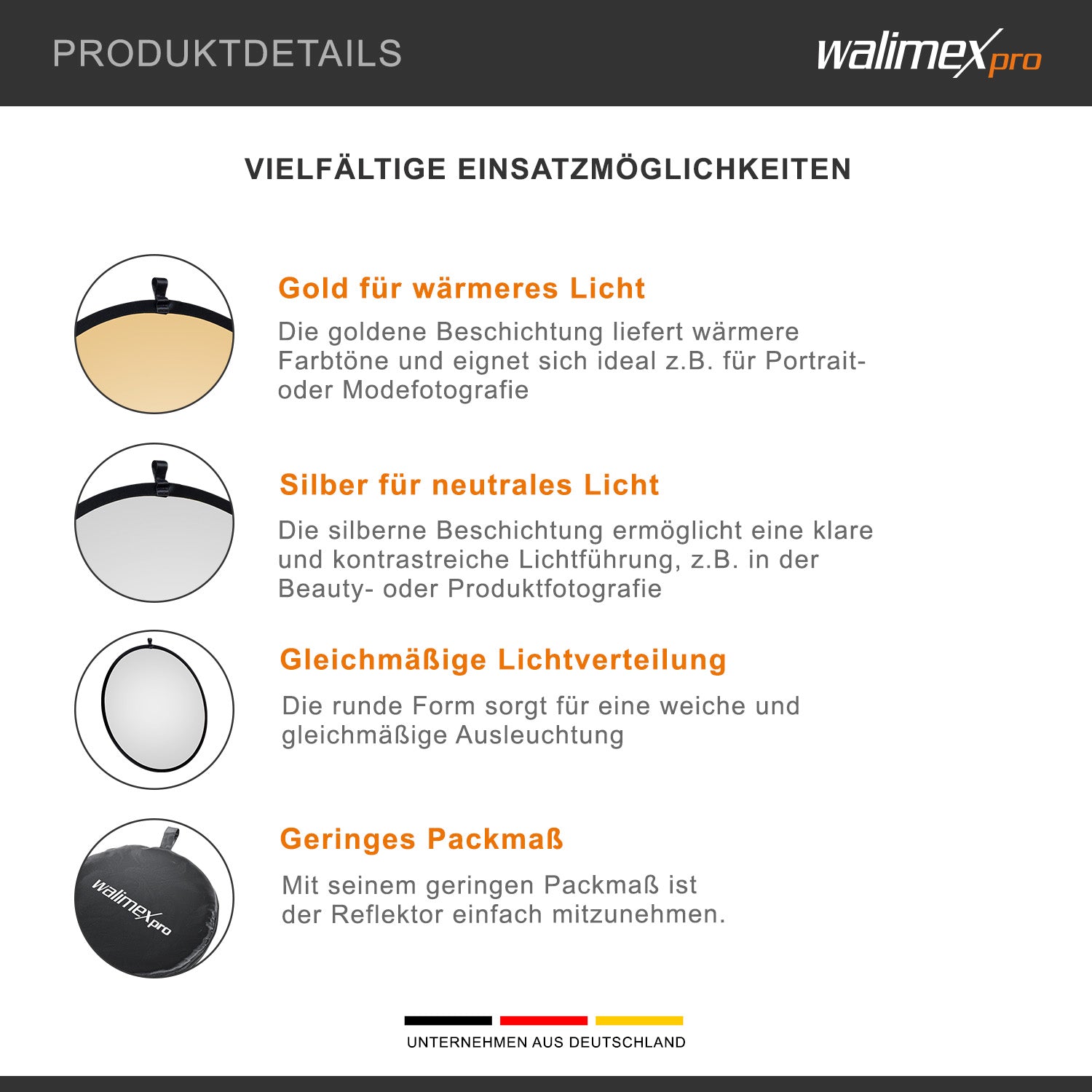 PRODUKTDETAILS

walimex pro

VIELFÄLTIGE EINSATZMÖGLICHKEITEN

Gold für wärmeres Licht

Die goldene Beschichtung liefert wärmere Farbtöne und eignet sich ideal z.B. für Portrait- oder Modefotografie

Silber für neutrales Licht

Die silberne Beschichtung ermöglicht eine klare und kontrastreiche Lichtführung, z.B. in der Beauty- oder Produktfotografie

Gleichmäßige Lichtverteilung

Die runde Form sorgt für eine weiche und gleichmäßige Ausleuchtung

walimex pro

Geringes Packmaß

Mit seinem geringen Packmaß ist der Reflektor einfach mitzunehmen.

UNTERNEHMEN AUS DEUTSCHLAND