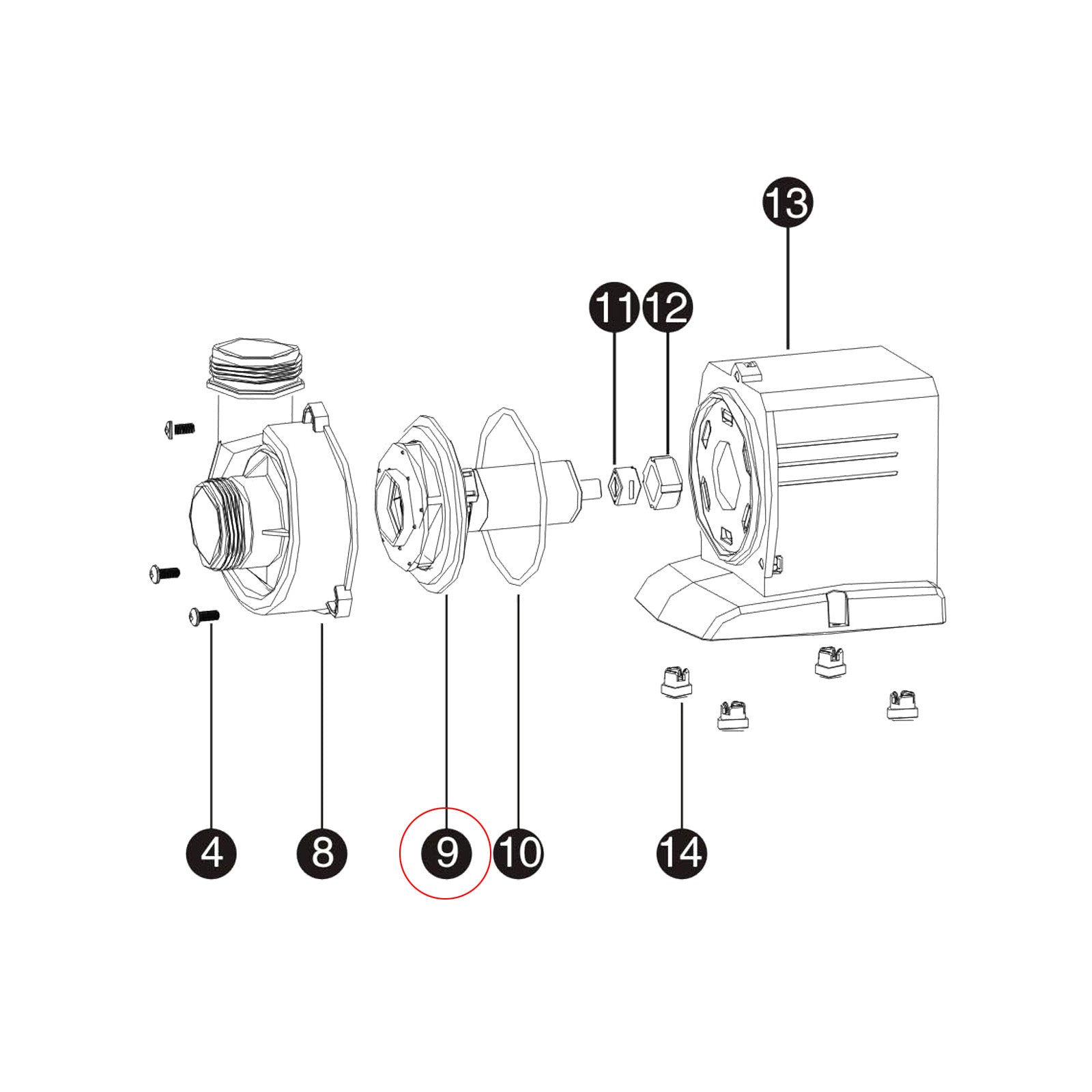 13

11 12

4 8 9 10 14