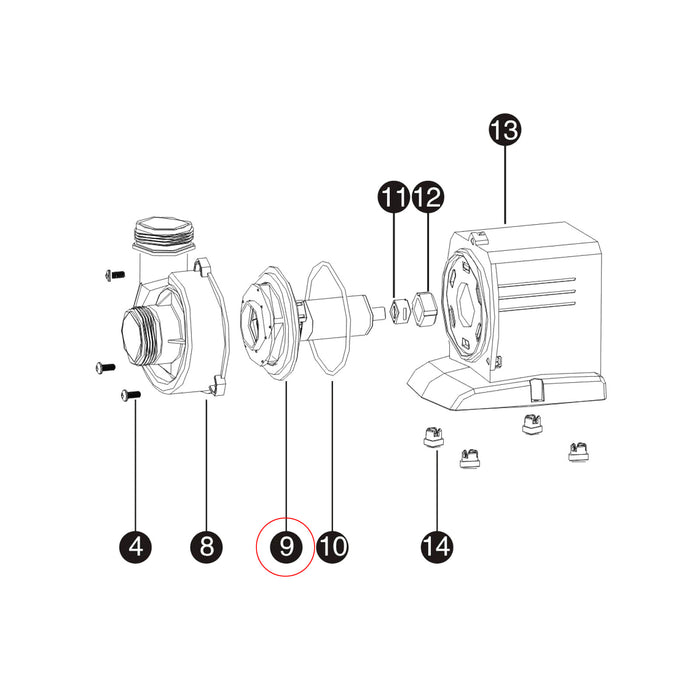 13
11 12
4 8 9 10 14