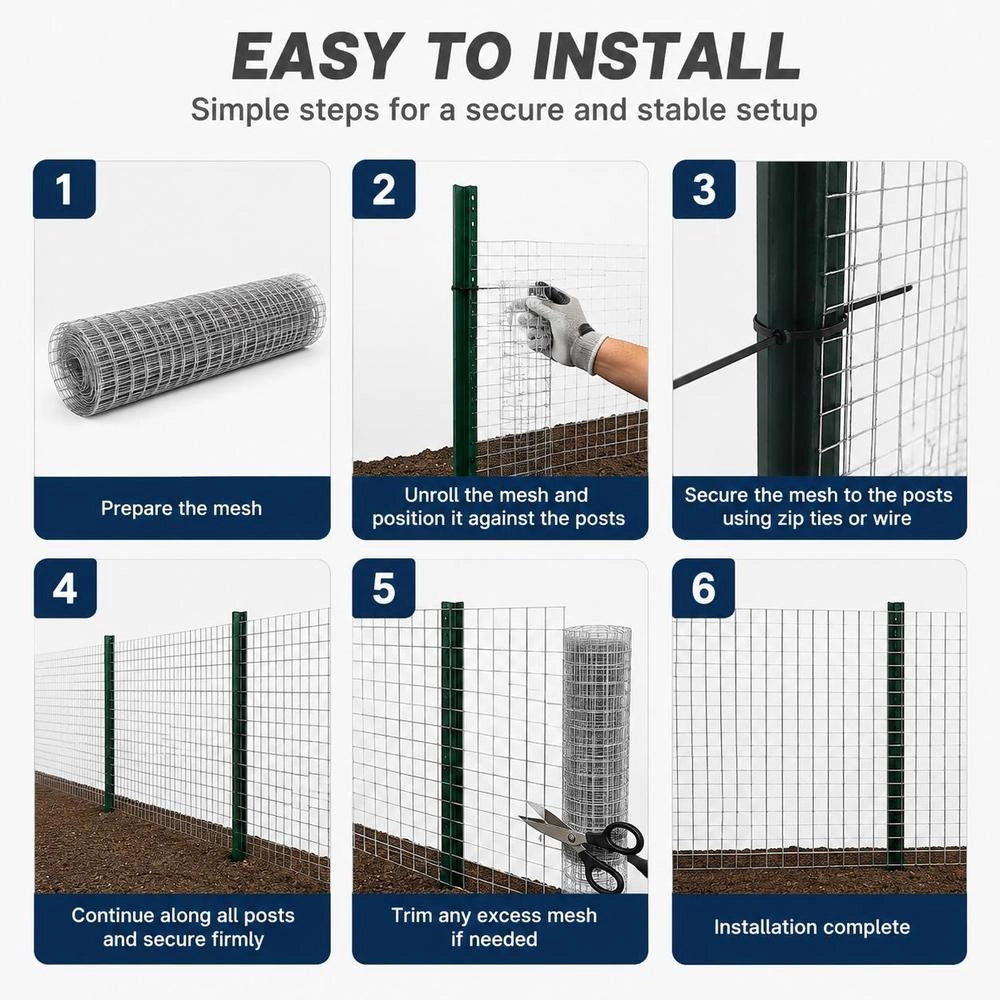 EASY TO INSTALL

Simple steps for a secure and stable setup

1

Prepare the mesh

2

Unroll the mesh and position it against the posts

3

Secure the mesh to the posts using zip ties or wire

4

Continue along all posts and secure firmly

5

Trim any excess mesh if needed

6

Installation complete