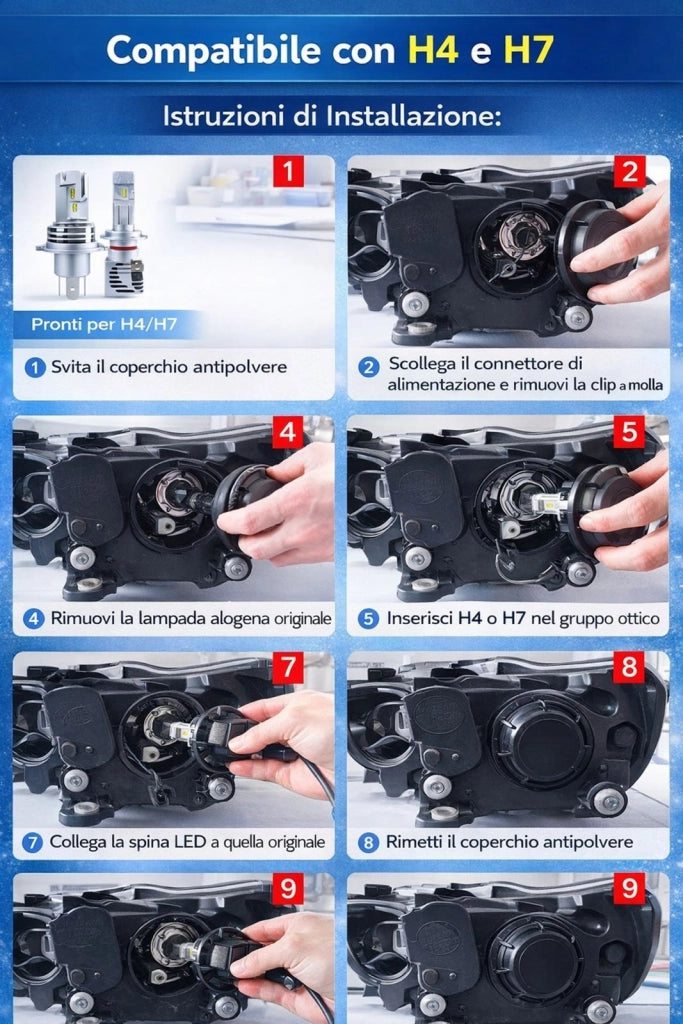 Compatibile con H4 e H7

Istruzioni di Installazione:

1
Pronti per H4/H7
1 Svita il coperchio antipolvere

2
2 Scollega il connettore di alimentazione e rimuovi la clip a molla

4
4 Rimuovi la lampada alogena originale

5
5 Inserisci H4 o H7 nel gruppo ottico

7
7 Collega la spina LED a quella originale

8
8 Rimetti il coperchio antipolvere

9

9