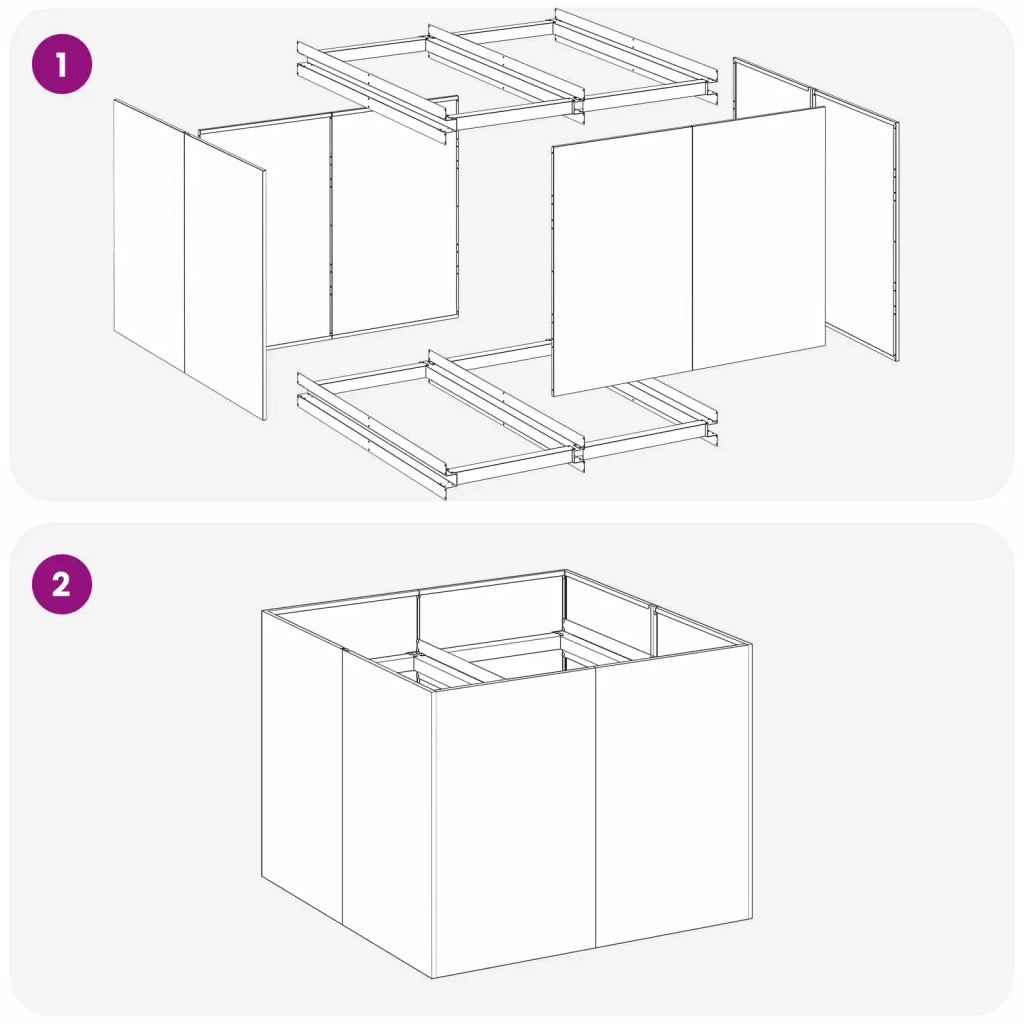 1

2