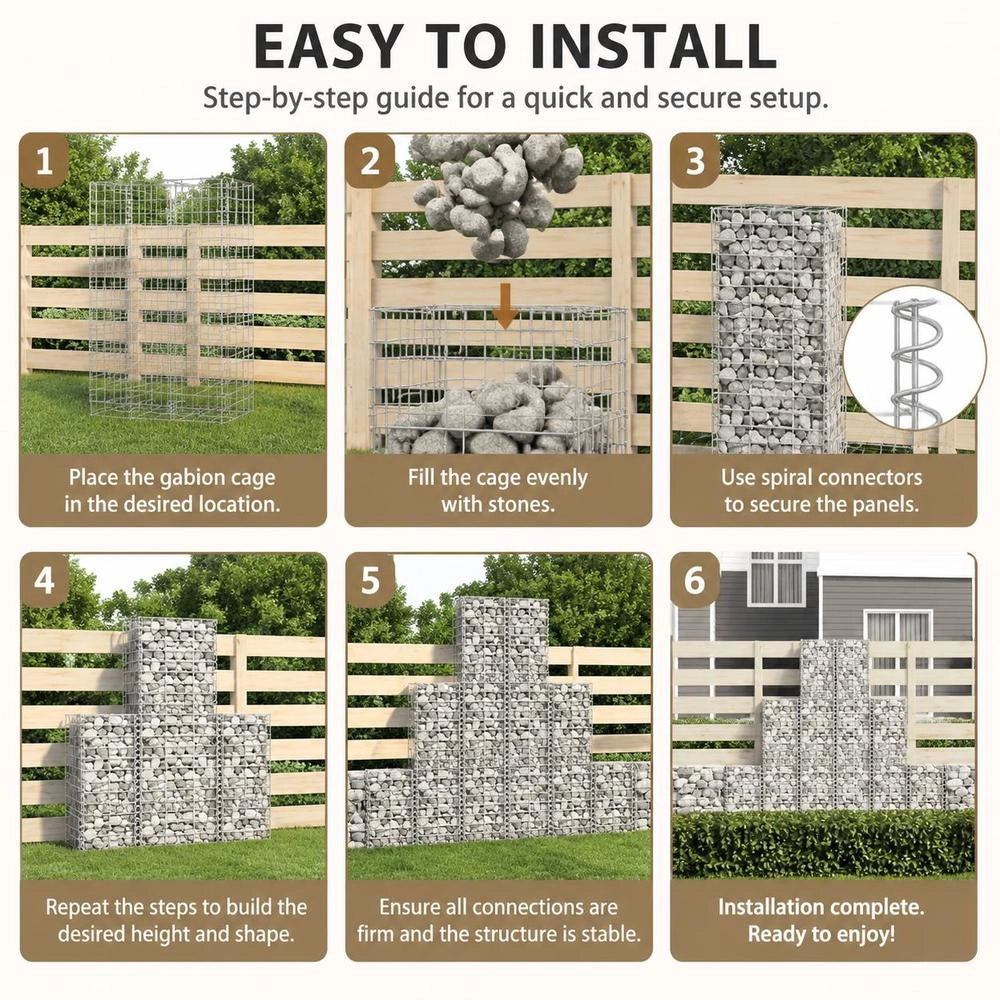 EASY TO INSTALL

Step-by-step guide for a quick and secure setup.

1

Place the gabion cage in the desired location.

2

Fill the cage evenly with stones.

3

Use spiral connectors to secure the panels.

4

Repeat the steps to build the desired height and shape.

5

Ensure all connections are firm and the structure is stable.

6

Installation complete. Ready to enjoy!