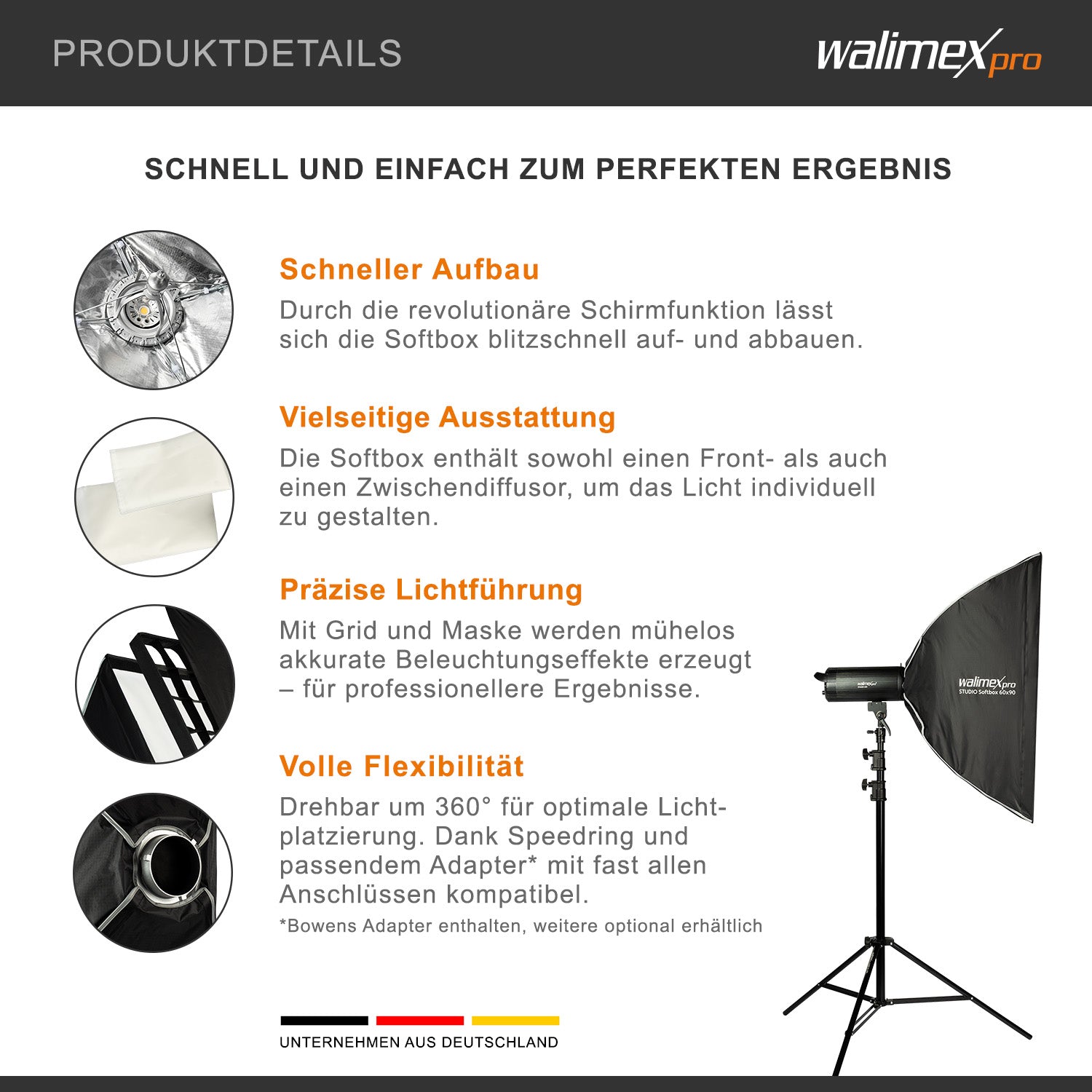 PRODUKTDETAILS

walimex pro

SCHNELL UND EINFACH ZUM PERFEKTEN ERGEBNIS

Schneller Aufbau

Durch die revolutionäre Schirmfunktion lässt sich die Softbox blitzschnell auf- und abbauen.

Vielseitige Ausstattung

Die Softbox enthält sowohl einen Front- als auch einen Zwischendiffusor, um das Licht individuell zu gestalten.

Präzise Lichtführung

Mit Grid und Maske werden mühelos akkurate Beleuchtungseffekte erzeugt – für professionellere Ergebnisse.

Volle Flexibilität

Drehbar um 360° für optimale Lichtplatzierung. Dank Speedring und passendem Adapter* mit fast allen Anschlüssen kompatibel.

*Bowens Adapter enthalten, weitere optional erhältlich

walimex pro
STUDIO Softbox 60x90

UNTERNEHMEN AUS DEUTSCHLAND