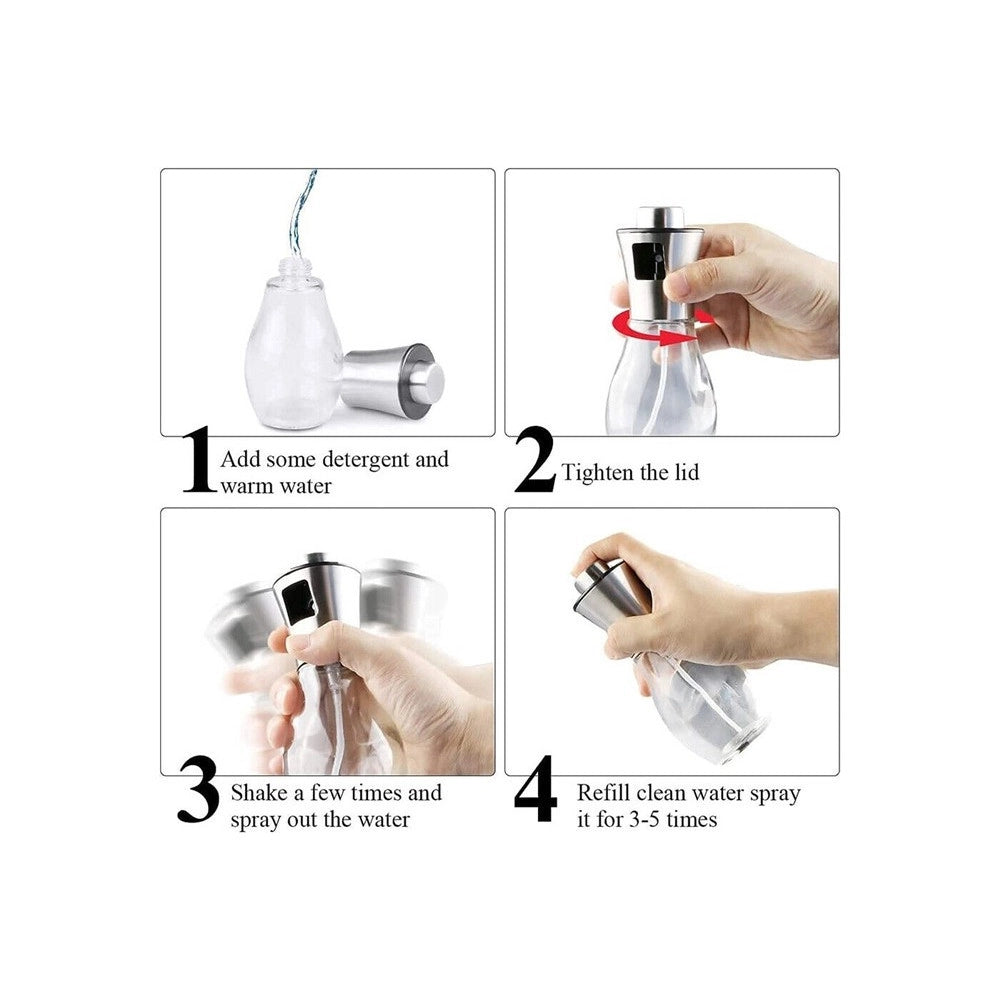 1 Add some detergent and warm water

2 Tighten the lid

3 Shake a few times and spray out the water

4 Refill clean water spray it for 3-5 times