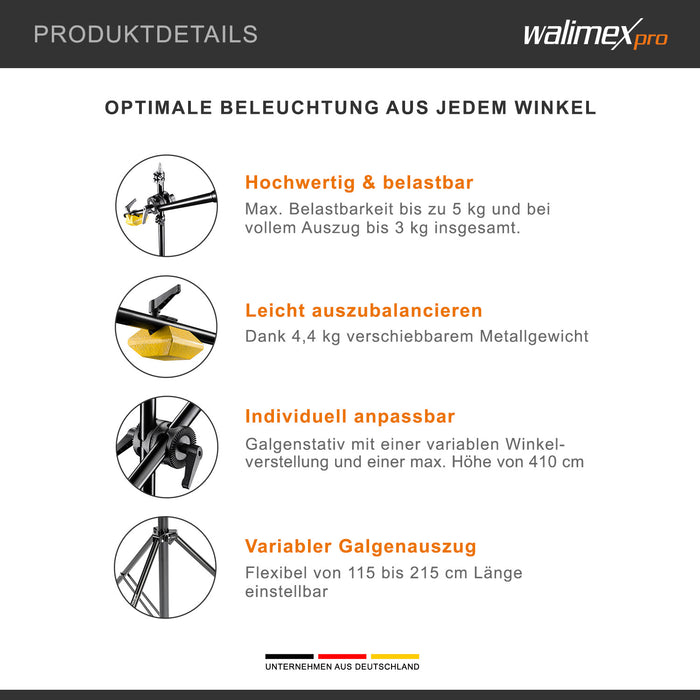 PRODUKTDETAILS

walimex pro

OPTIMALE BELEUCHTUNG AUS JEDEM WINKEL

Hochwertig & belastbar

Max. Belastbarkeit bis zu 5 kg und bei vollem Auszug bis 3 kg insgesamt.

Leicht auszubalancieren

Dank 4,4 kg verschiebbarem Metallgewicht

Individuell anpassbar

Galgenstativ mit einer variablen Winkelverstellung und einer max. Höhe von 410 cm

Variabler Galgenauszug

Flexibel von 115 bis 215 cm Länge einstellbar

UNTERNEHMEN AUS DEUTSCHLAND