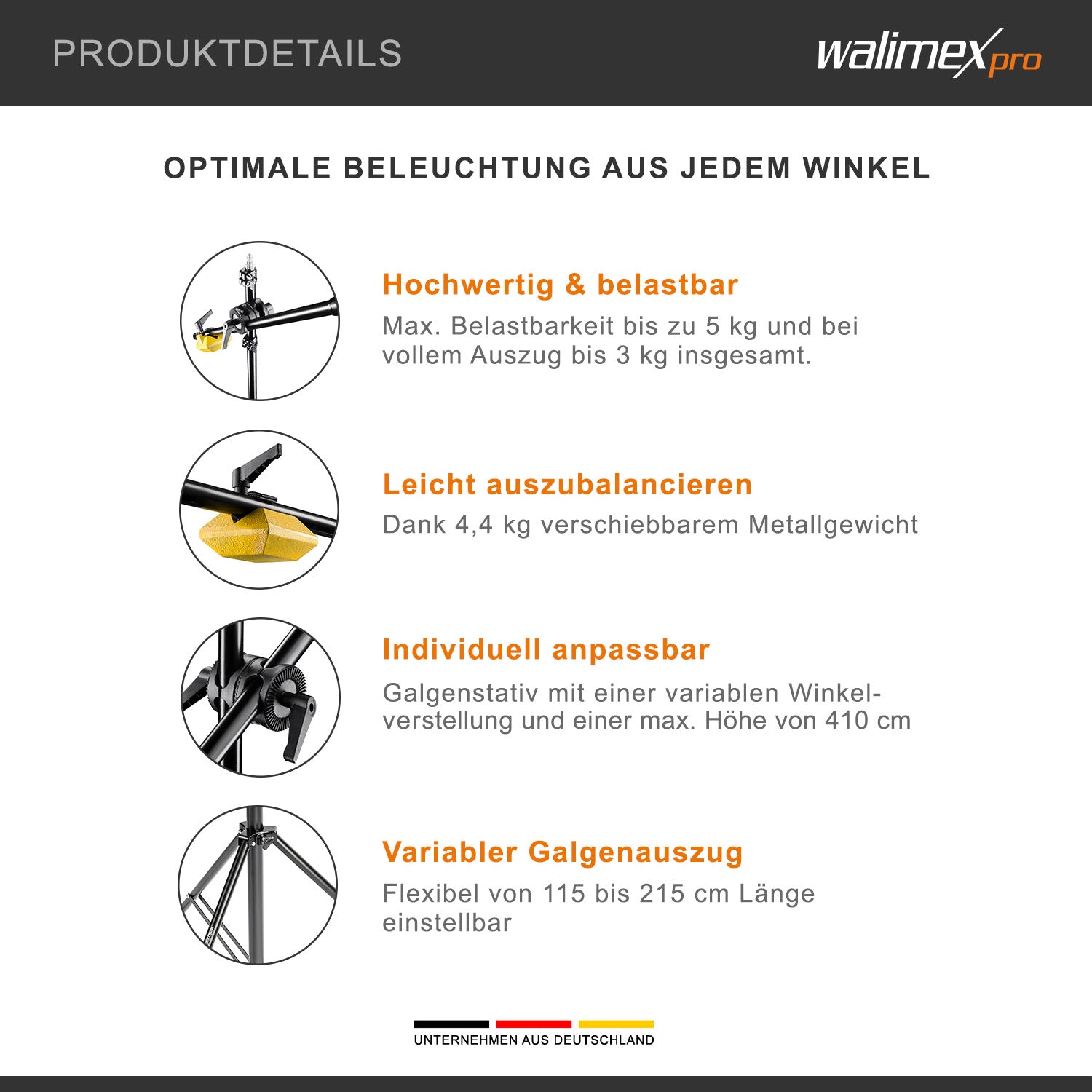 PRODUKTDETAILS

walimex pro

OPTIMALE BELEUCHTUNG AUS JEDEM WINKEL

Hochwertig & belastbar

Max. Belastbarkeit bis zu 5 kg und bei vollem Auszug bis 3 kg insgesamt.

Leicht auszubalancieren

Dank 4,4 kg verschiebbarem Metallgewicht

Individuell anpassbar

Galgenstativ mit einer variablen Winkelverstellung und einer max. Höhe von 410 cm

Variabler Galgenauszug

Flexibel von 115 bis 215 cm Länge einstellbar

UNTERNEHMEN AUS DEUTSCHLAND