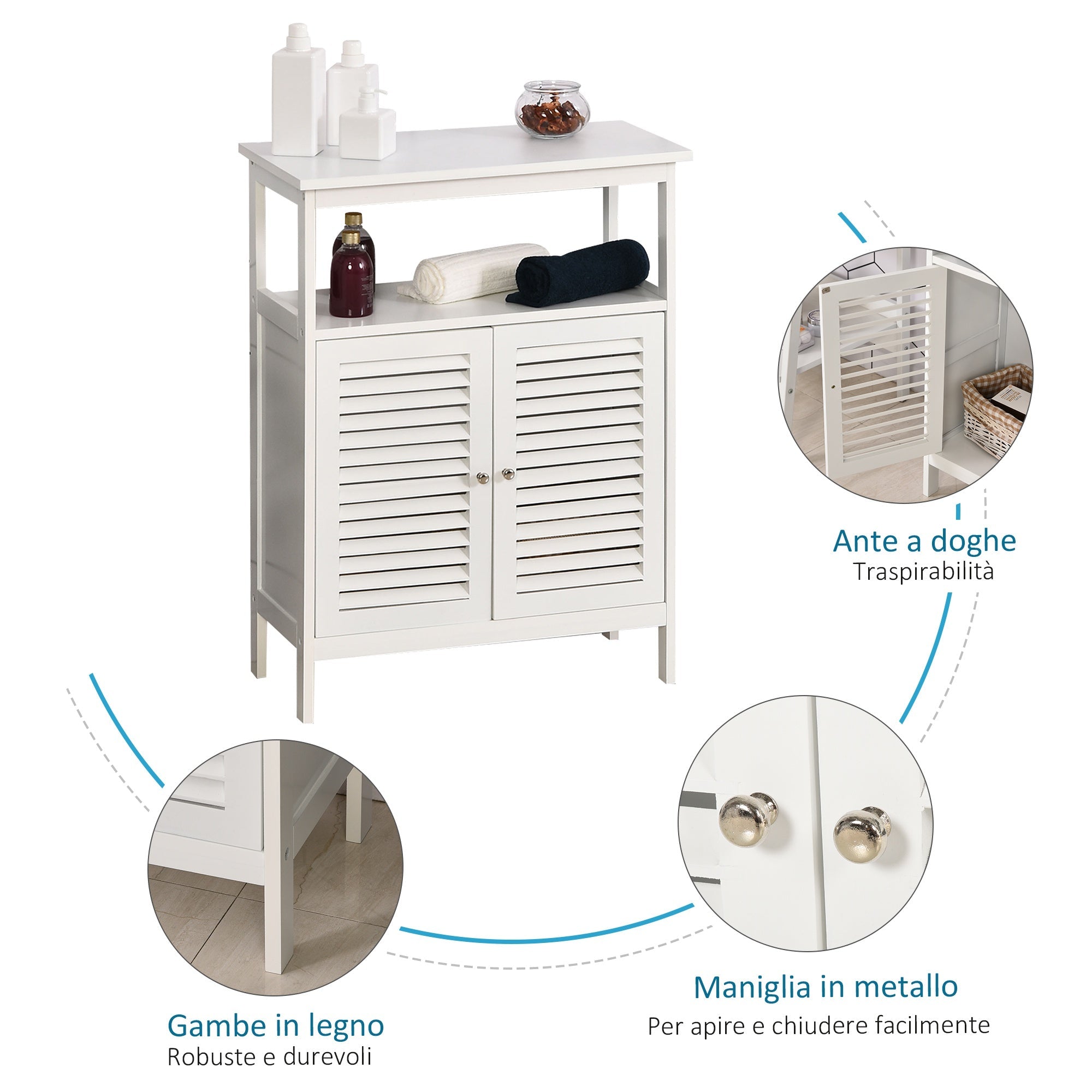 Ante a doghe
Traspirabilità

Gambe in legno
Robuste e durevoli

Maniglia in metallo
Per apire e chiudere facilmente