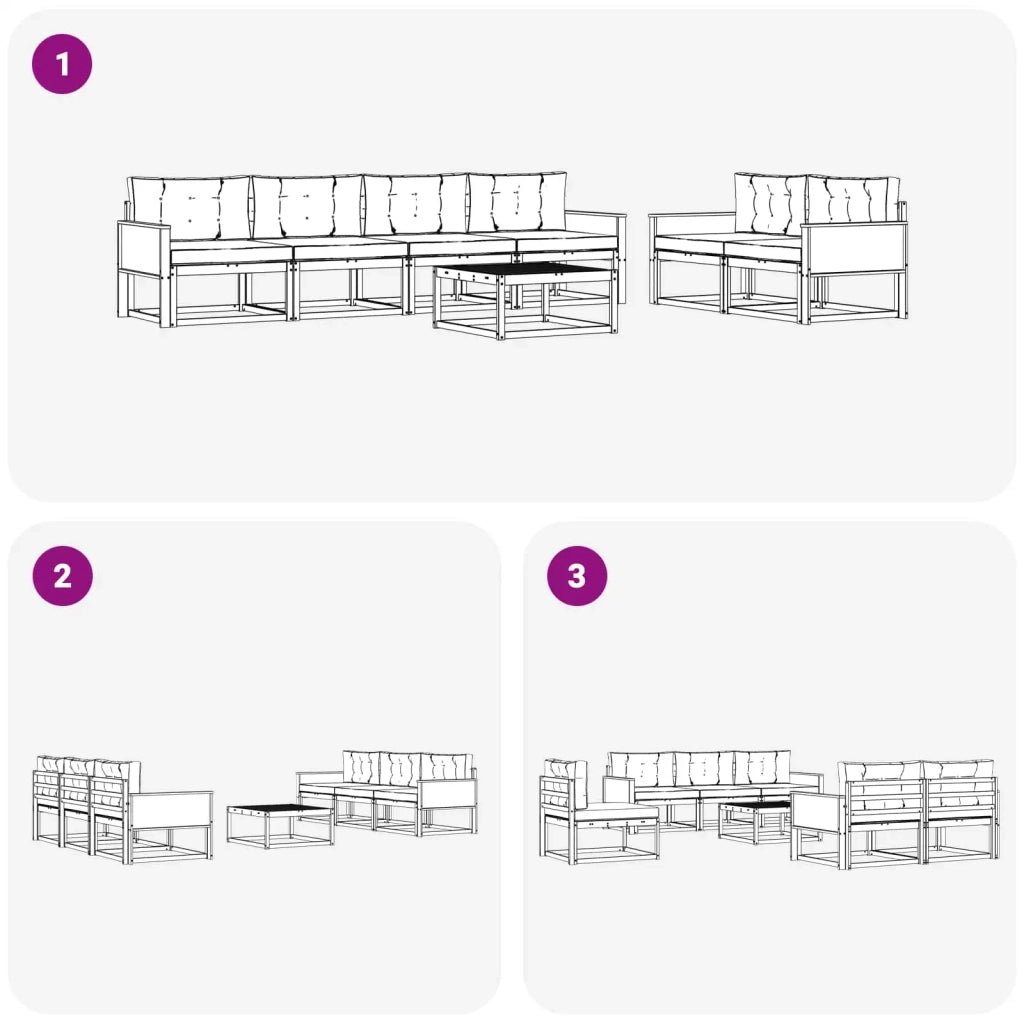 1

2

3