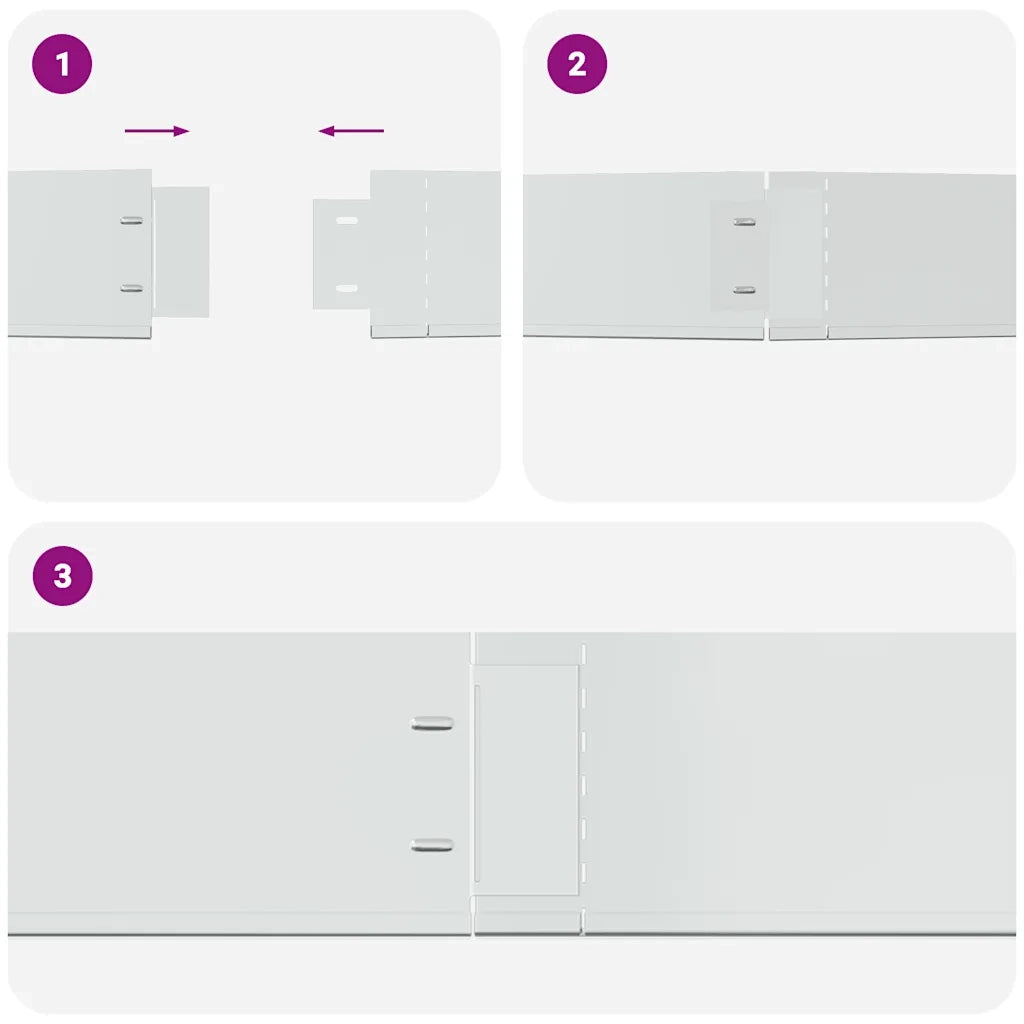 1

2

3