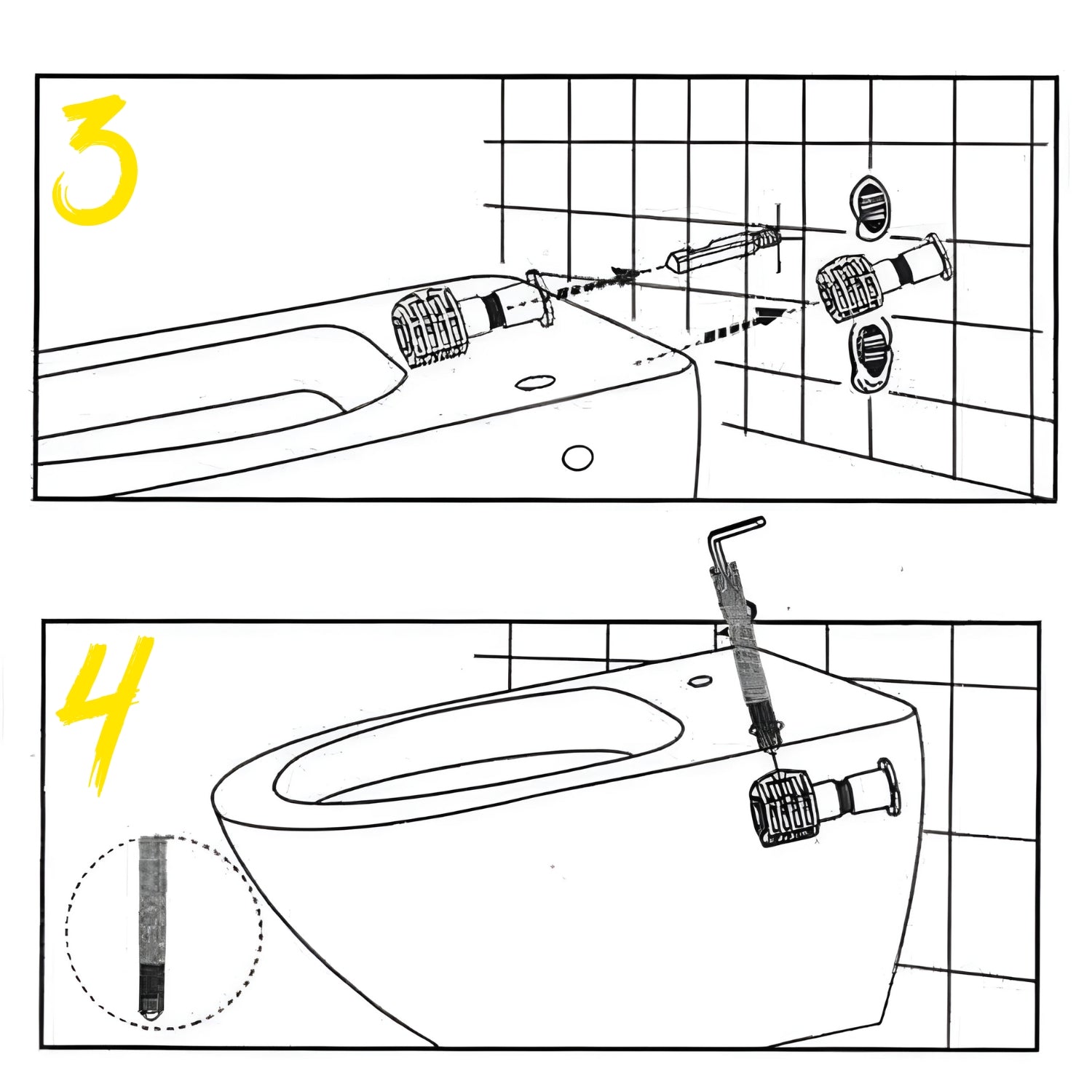 3

4