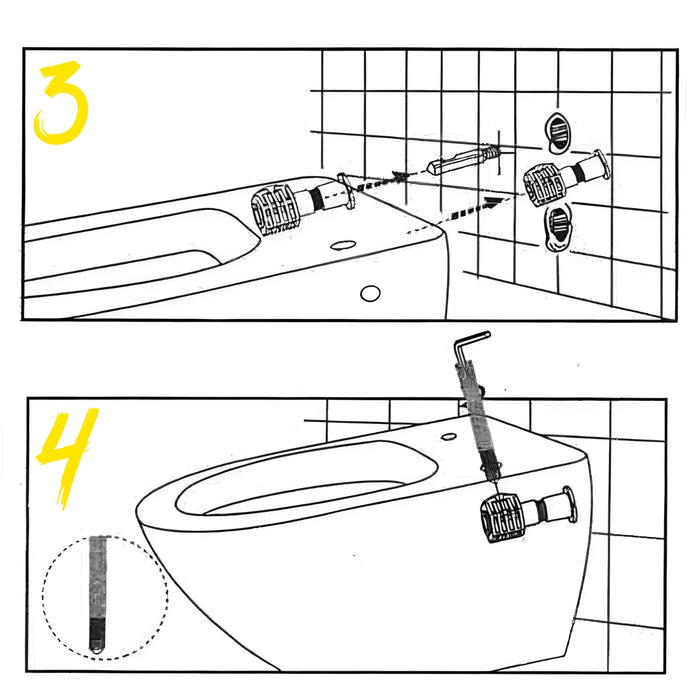 3

4