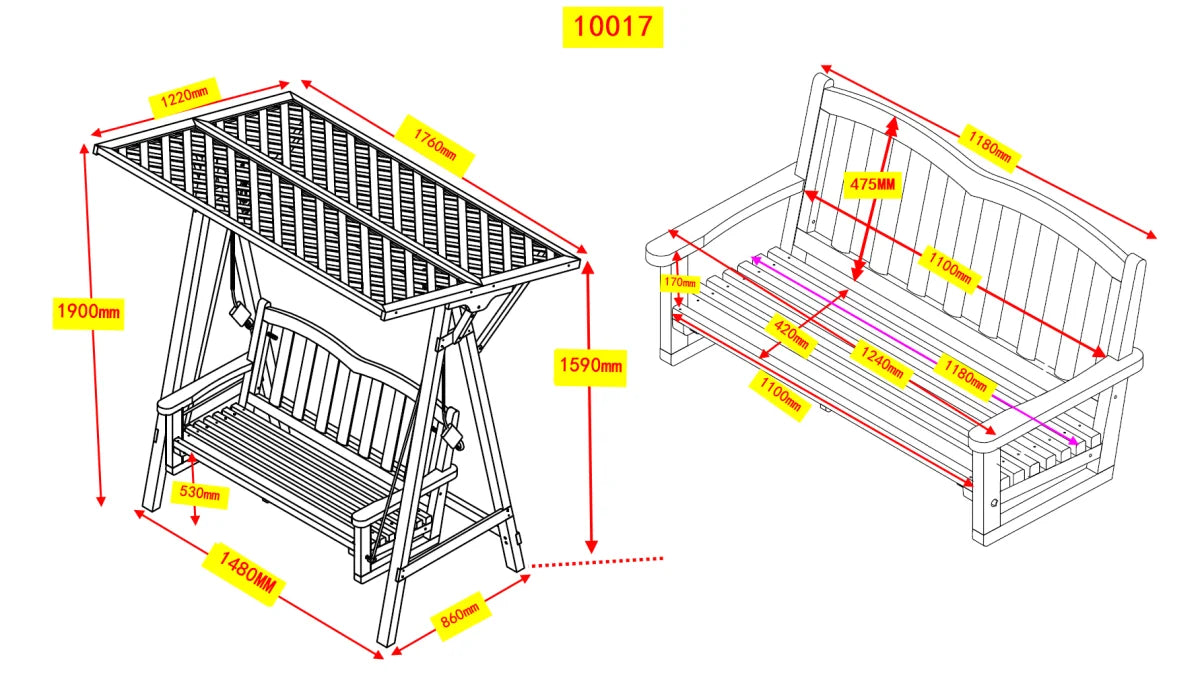 10017

1220mm
1760mm
1900mm
1590mm
530mm
1480MM
860mm

1180mm
475MM
1100mm
170mm
420mm
1240mm
1180mm
1100mm