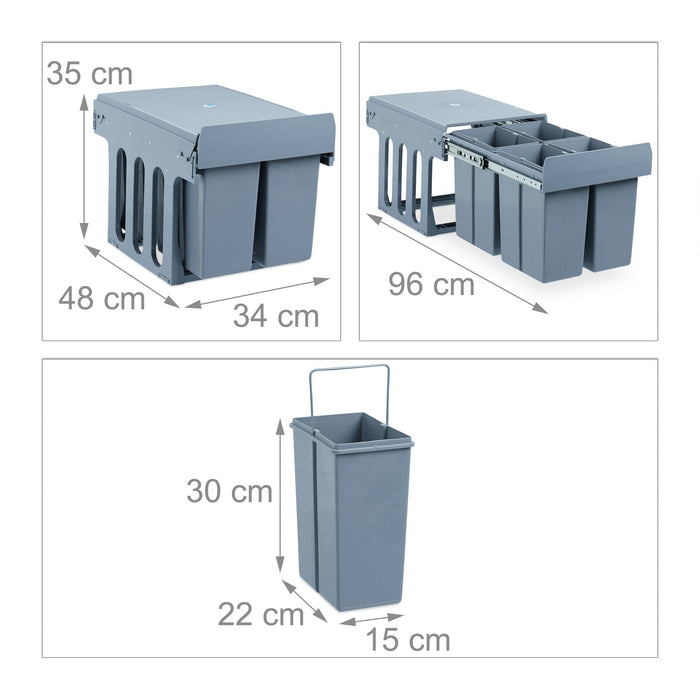 35 cm

48 cm

34 cm

96 cm

30 cm

22 cm

15 cm