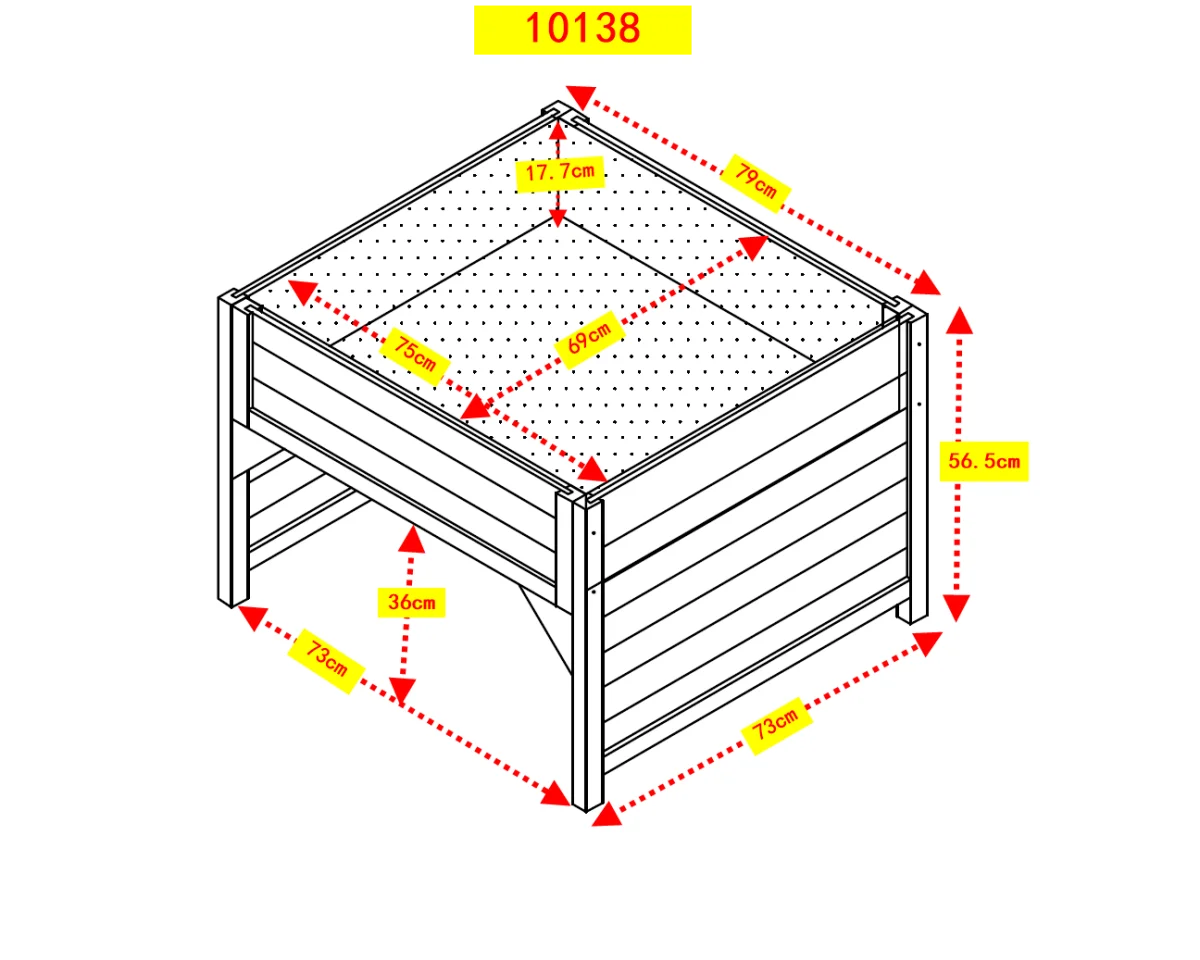 10138

17.7cm

79cm

75cm

69cm

56.5cm

36cm

73cm

73cm