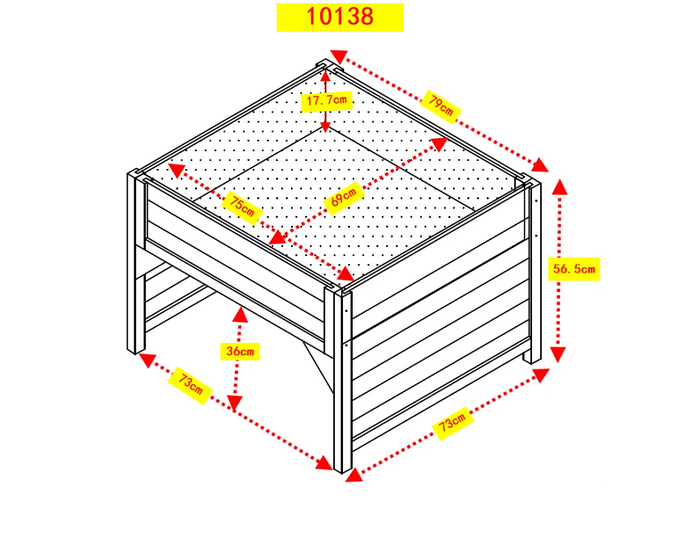 10138

17.7cm

79cm

75cm

69cm

56.5cm

36cm

73cm

73cm