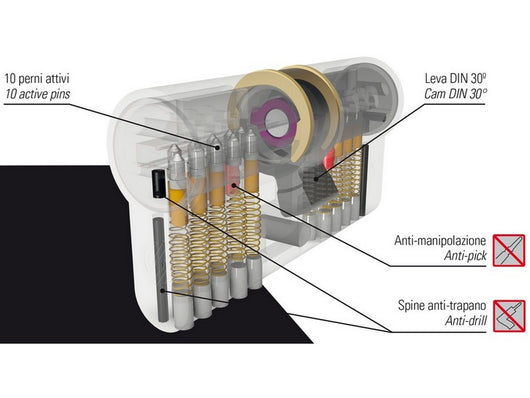 10 perni attivi
10 active pins

Leva DIN 30º
Cam DIN 30°

Anti-manipolazione
Anti-pick

Spine anti-trapano
Anti-drill