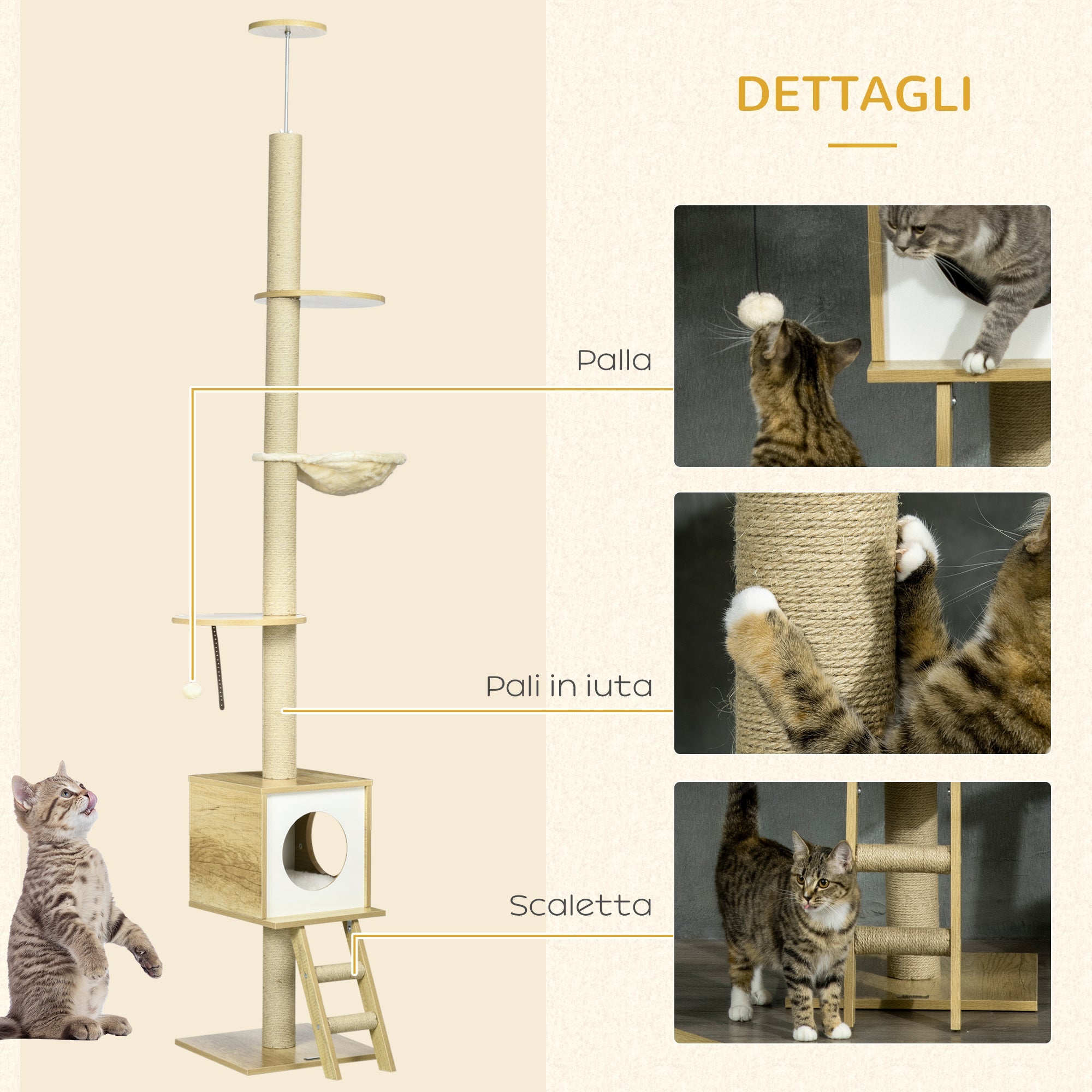 DETTAGLI

Palla

Pali in iuta

Scaletta